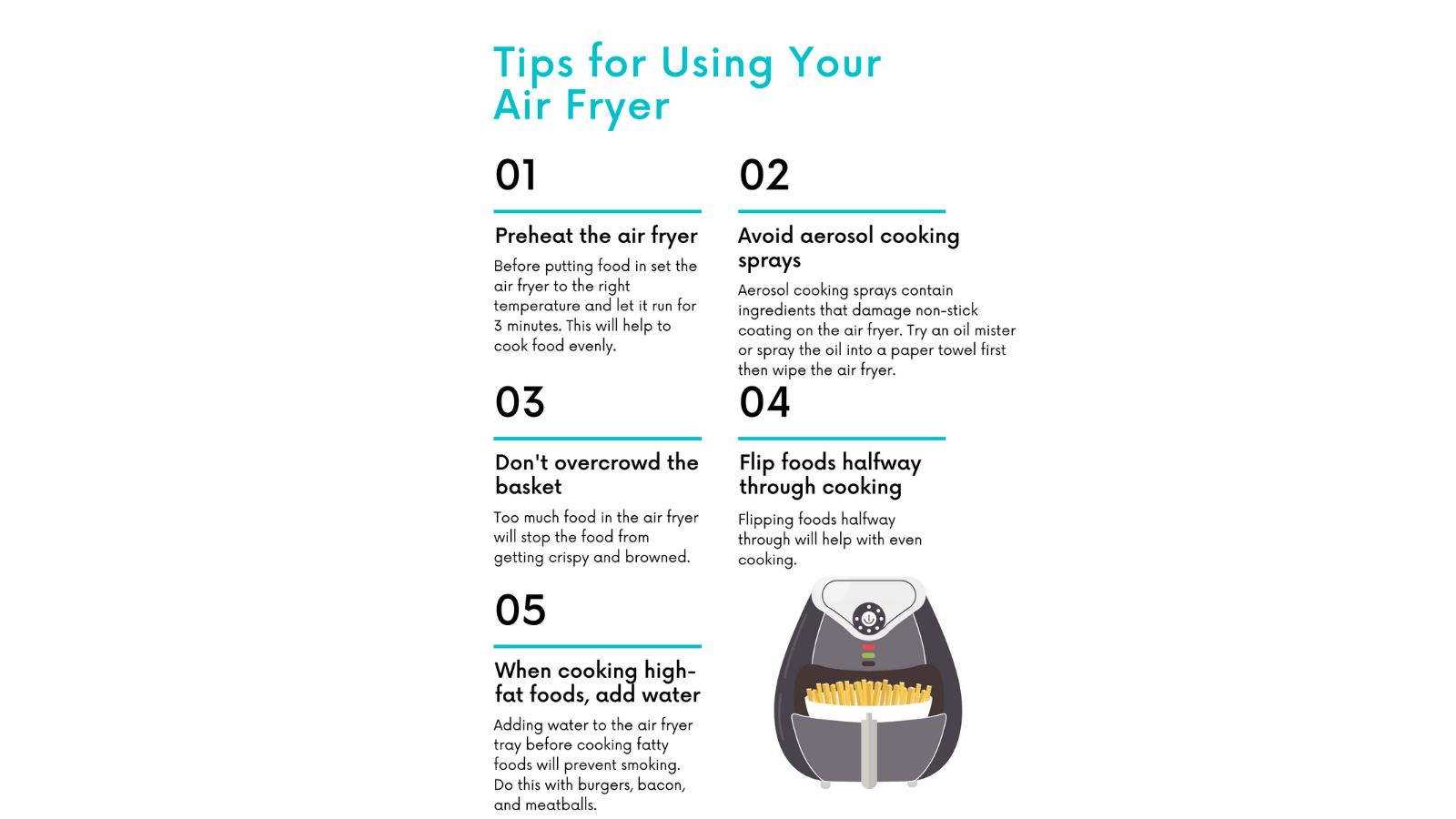 Tips for Using Your Air Fryer

01

Preheat the air fryer

Before putting food in set the air fryer to the right temperature and let it run for 3 minutes. This will help to cook food evenly.

02

Avoid aerosol cooking sprays

Aerosol cooking sprays contain ingredients that damage non-stick coating on the air fryer. Try an oil mister or spray the oil into a paper towel first then wipe the air fryer.

03

Don't overcrowd the basket

Too much food in the air fryer will stop the food from getting crispy and browned.

04

Flip foods halfway through cooking

Flipping foods halfway through will help with even cooking.

05

When cooking high-fat foods, add water

Adding water to the air fryer tray before cooking fatty foods will prevent smoking. Do this with burgers, bacon, and meatballs.