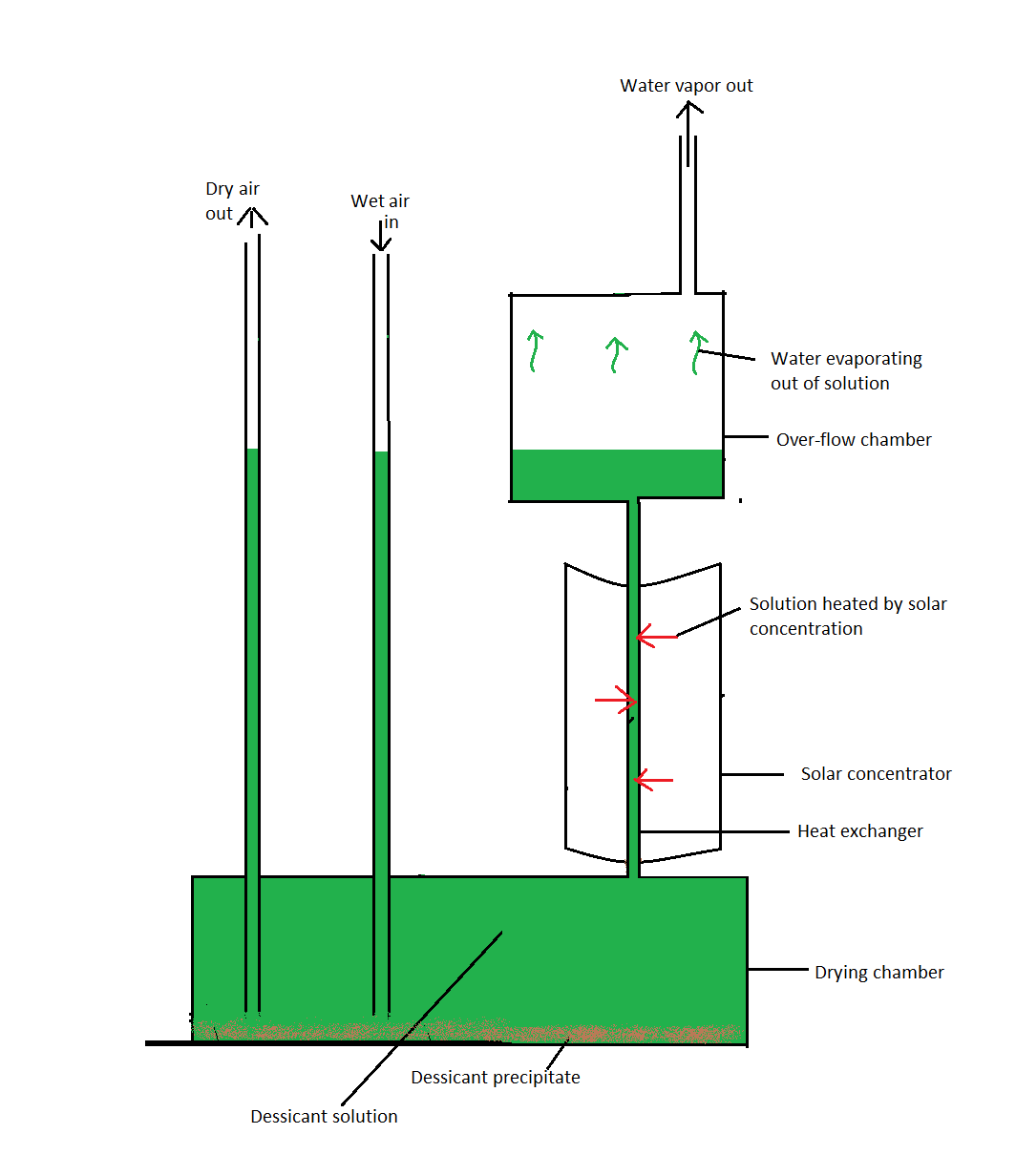 Water vapor out

Dry air out

Wet air in

Water evaporating out of solution

Over-flow chamber

Solution heated by solar concentration

Solar concentrator

Heat exchanger

Drying chamber

Dessicant precipitate

Dessicant solution