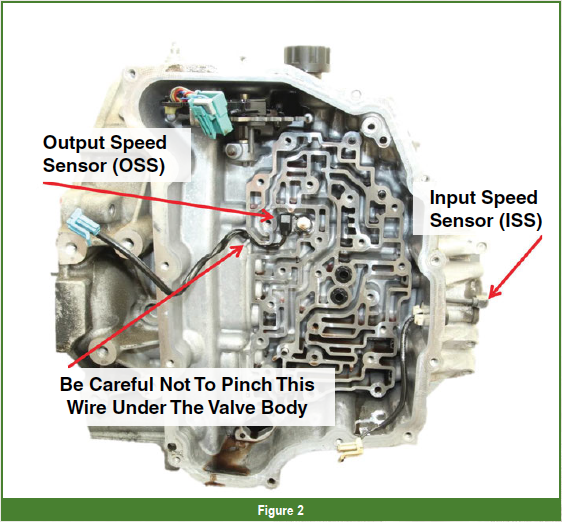 Output Speed Sensor (OSS)

Input Speed Sensor (ISS)

Be Careful Not To Pinch This Wire Under The Valve Body

Figure 2