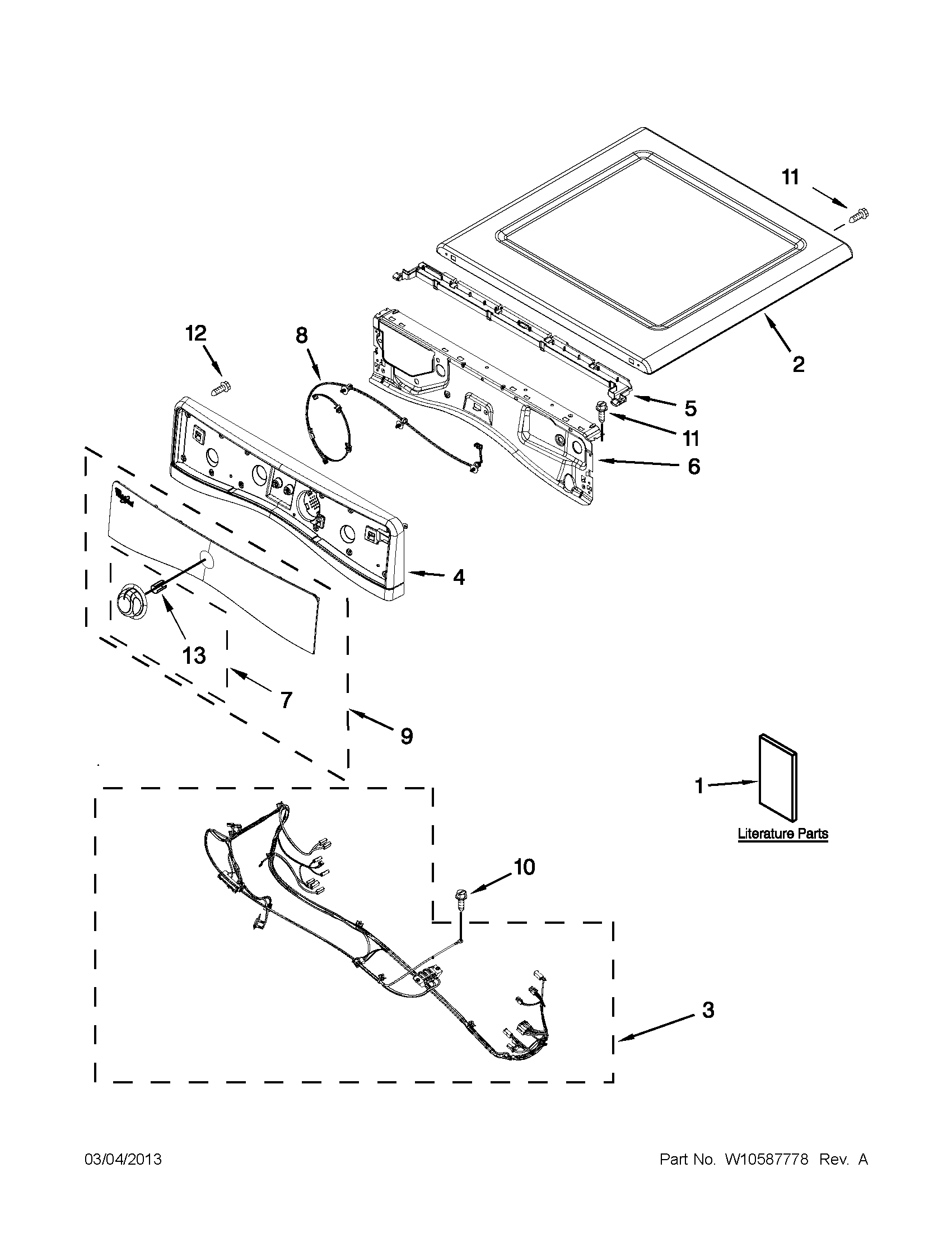 11

12

8

2

5

11

6

4

13

7

9

1

Literature Parts

10

3

03/04/2013

Part No. W10587778 Rev. A