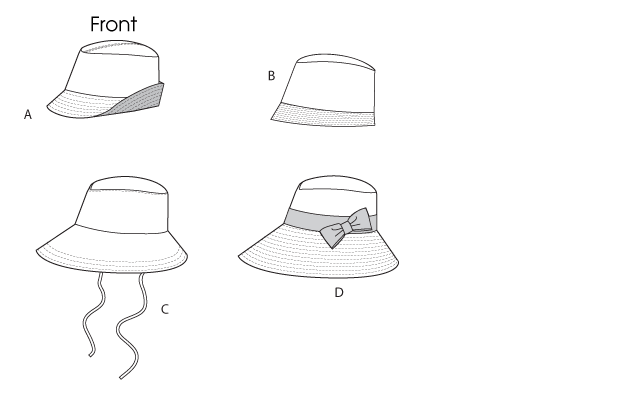 Front

A

B

C

D