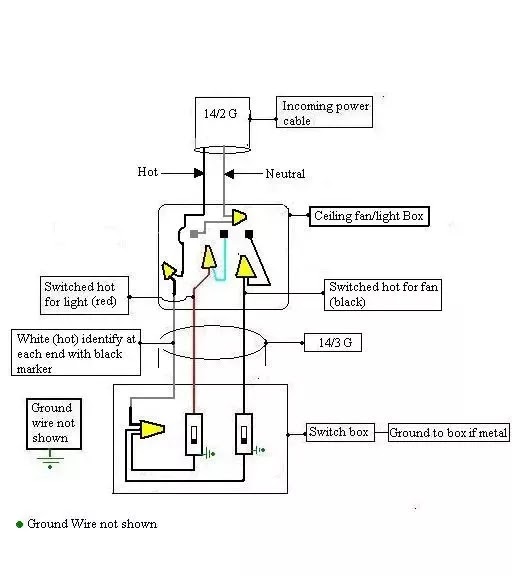 14/2 G

Incoming power cable

Hot

Neutral

Ceiling fan/light Box

Switched hot for light (red)

Switched hot for fan (black)

White (hot) identify at each end with black marker

14/3 G

Ground wire not shown

Switch box

Ground to box if metal

Ground Wire not shown