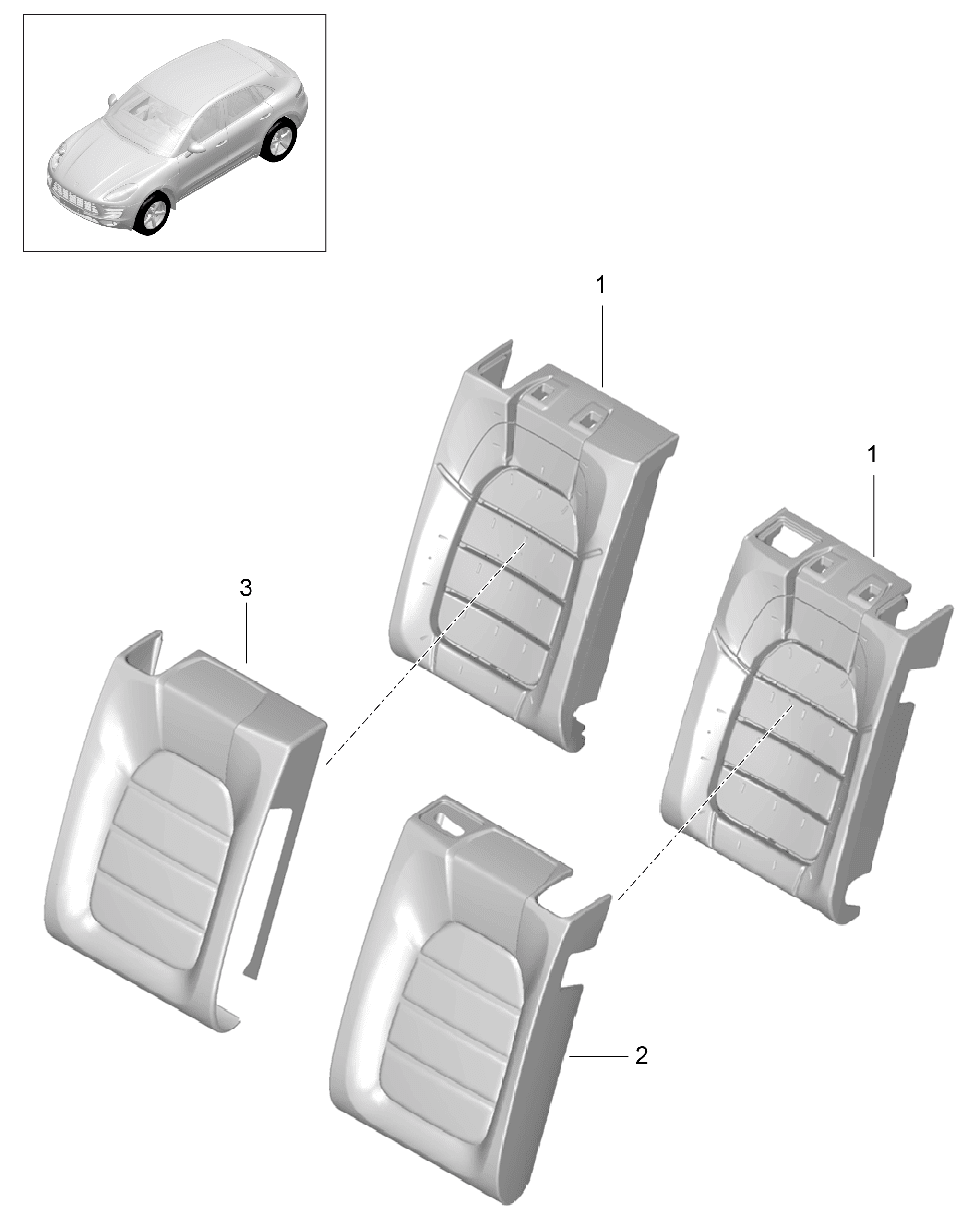 1
1
3
2