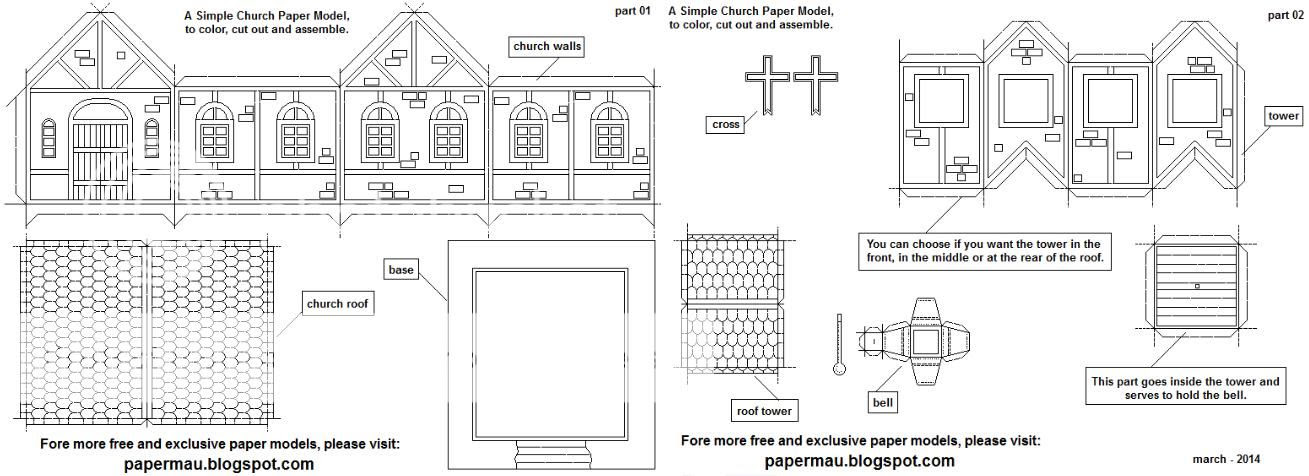 A Simple Church Paper Model, to color, cut out and assemble.

part 01

church walls

church roof

base

Fore more free and exclusive paper models, please visit:

papermau.blogspot.com

A Simple Church Paper Model, to color, cut out and assemble.

part 02

cross

tower

You can choose if you want the tower in the front, in the middle or at the rear of the roof.

roof tower

bell

This part goes inside the tower and serves to hold the bell.

Fore more free and exclusive paper models, please visit:

papermau.blogspot.com

march - 2014