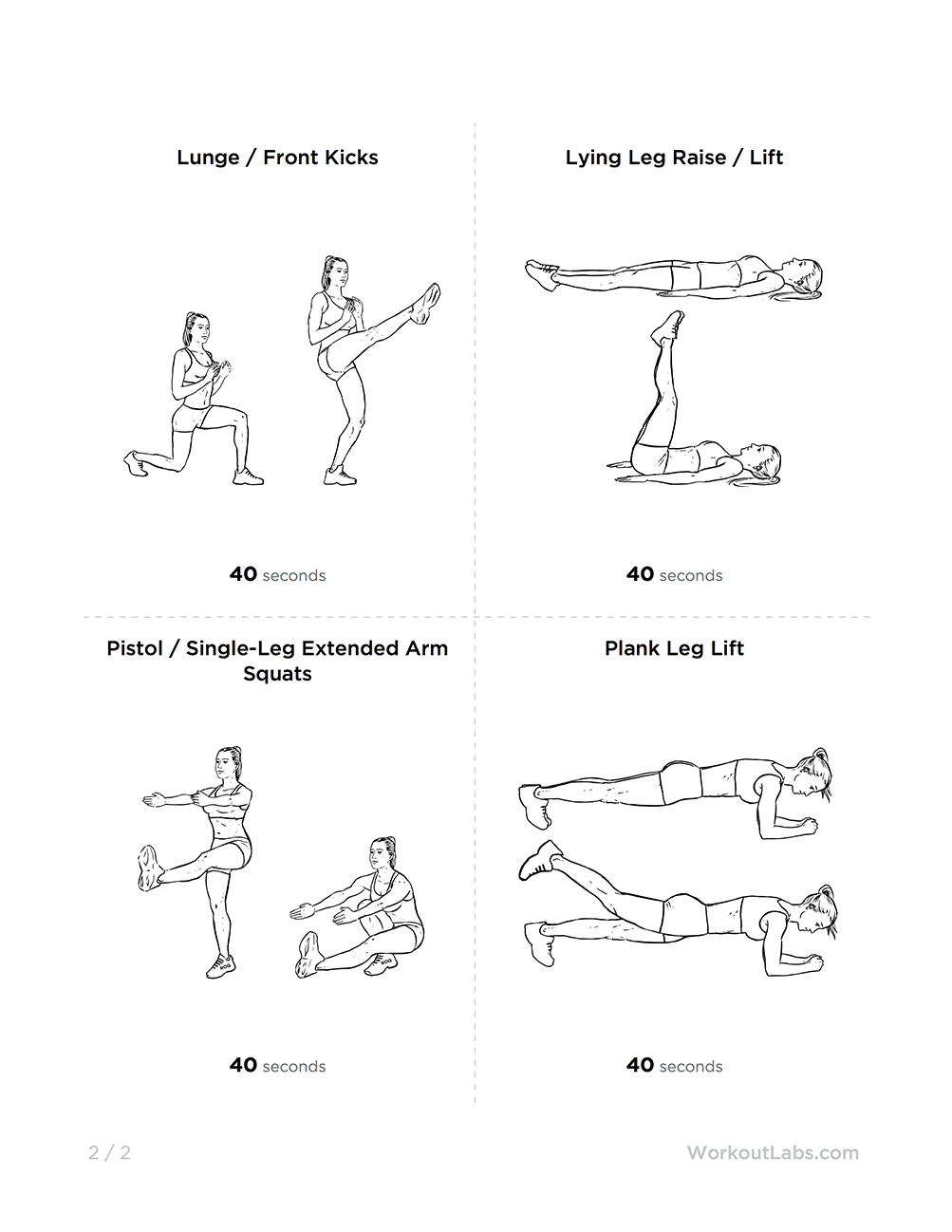 Lunge / Front Kicks

40 seconds

Lying Leg Raise / Lift

40 seconds

Pistol / Single-Leg Extended Arm Squats

40 seconds

Plank Leg Lift

40 seconds

2 / 2

WorkoutLabs.com