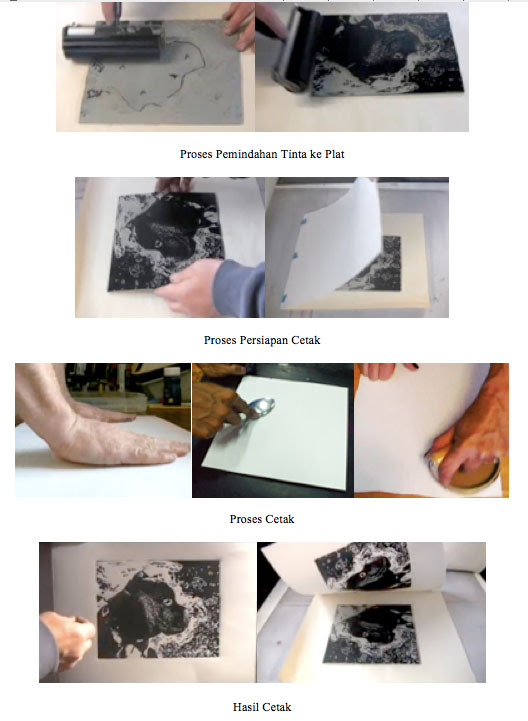 Proses Pemindahan Tinta ke Plat

Proses Persiapan Cetak

Proses Cetak

Hasil Cetak