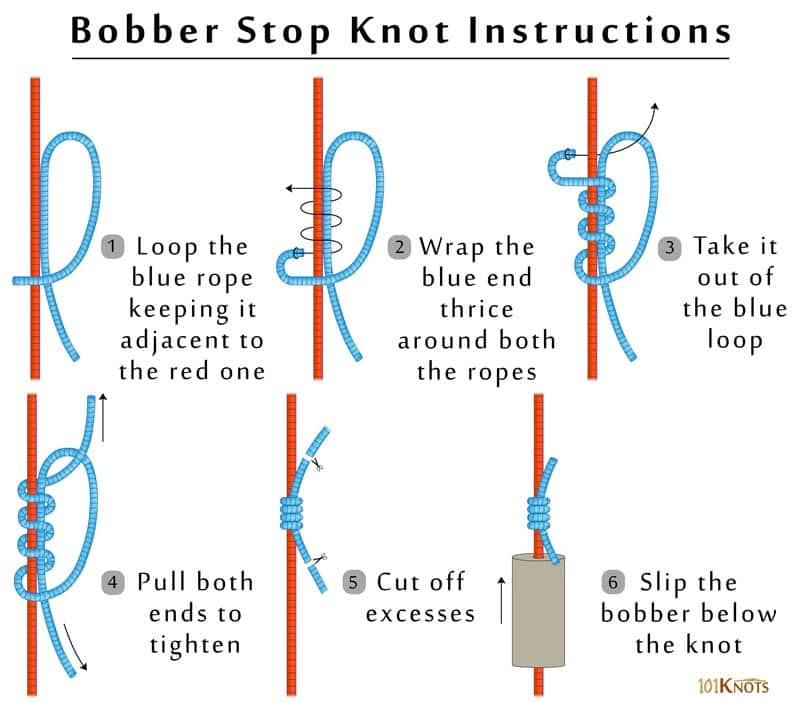 Bobber Stop Knot Instructions

1 Loop the blue rope keeping it adjacent to the red one

2 Wrap the blue end thrice around both the ropes

3 Take it out of the blue loop

4 Pull both ends to tighten

5 Cut off excesses

6 Slip the bobber below the knot

101KNOTS