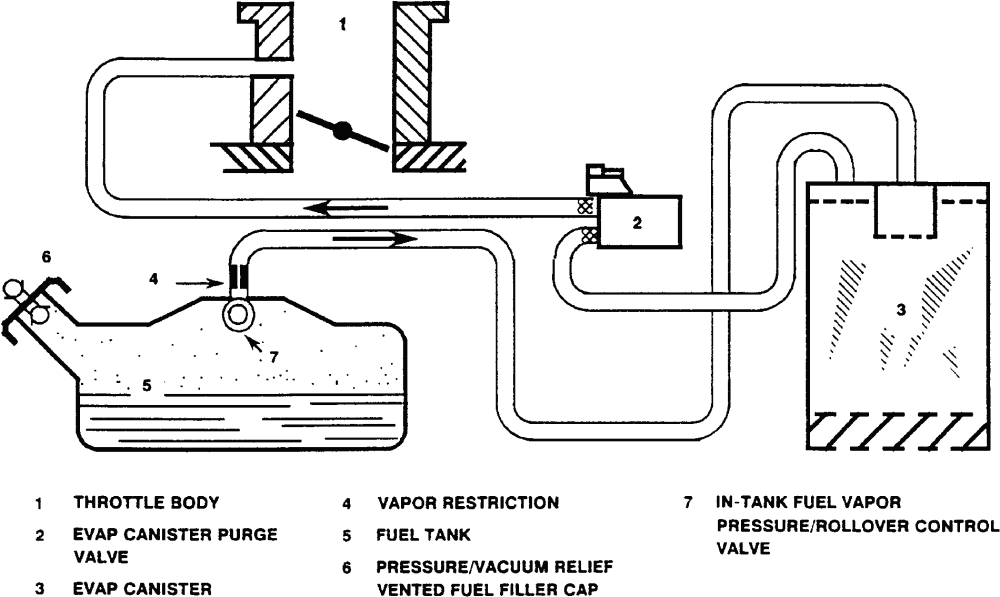 1

2

6

4

7

5

3

1 THROTTLE BODY

2 EVAP CANISTER PURGE VALVE

3 EVAP CANISTER

4 VAPOR RESTRICTION

5 FUEL TANK

6 PRESSURE/VACUUM RELIEF VENTED FUEL FILLER CAP

7 IN-TANK FUEL VAPOR PRESSURE/ROLLOVER CONTROL VALVE