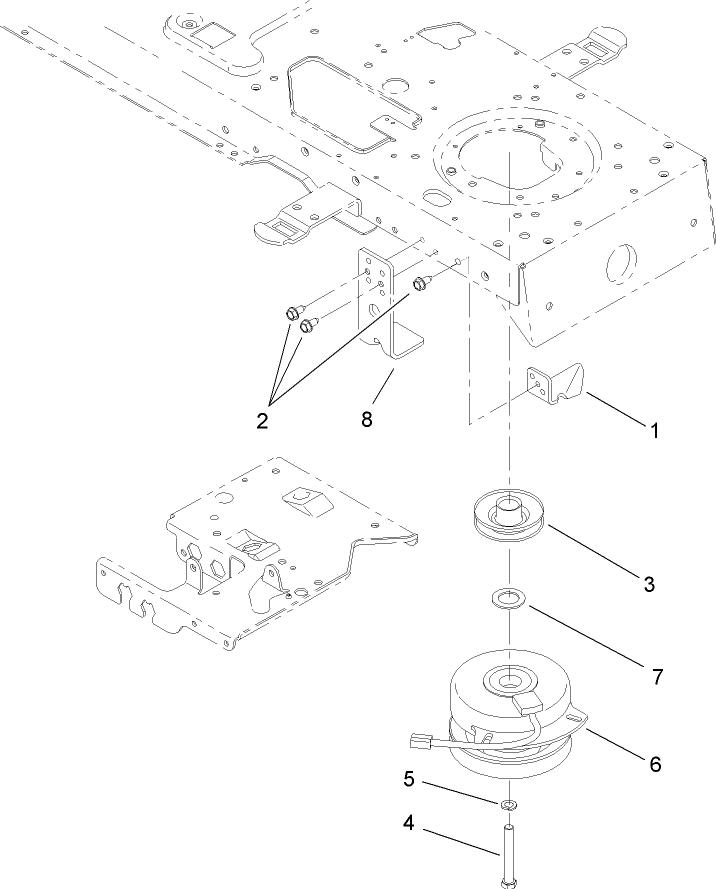 2
8
1
3
7
6
5
4