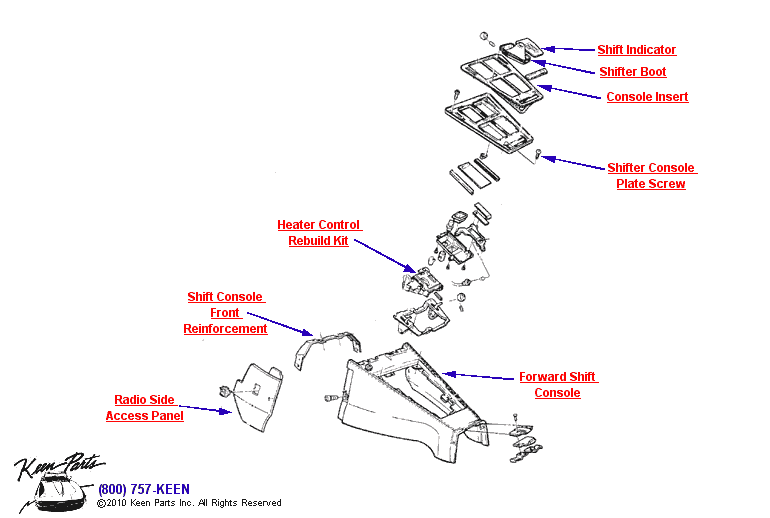 Shift Indicator

Shifter Boot

Console Insert

Shifter Console Plate Screw

Heater Control Rebuild Kit

Shift Console Front Reinforcement

Forward Shift Console

Radio Side Access Panel

Keen Parts

(800) 757-KEEN

©2010 Keen Parts Inc. All Rights Reserved