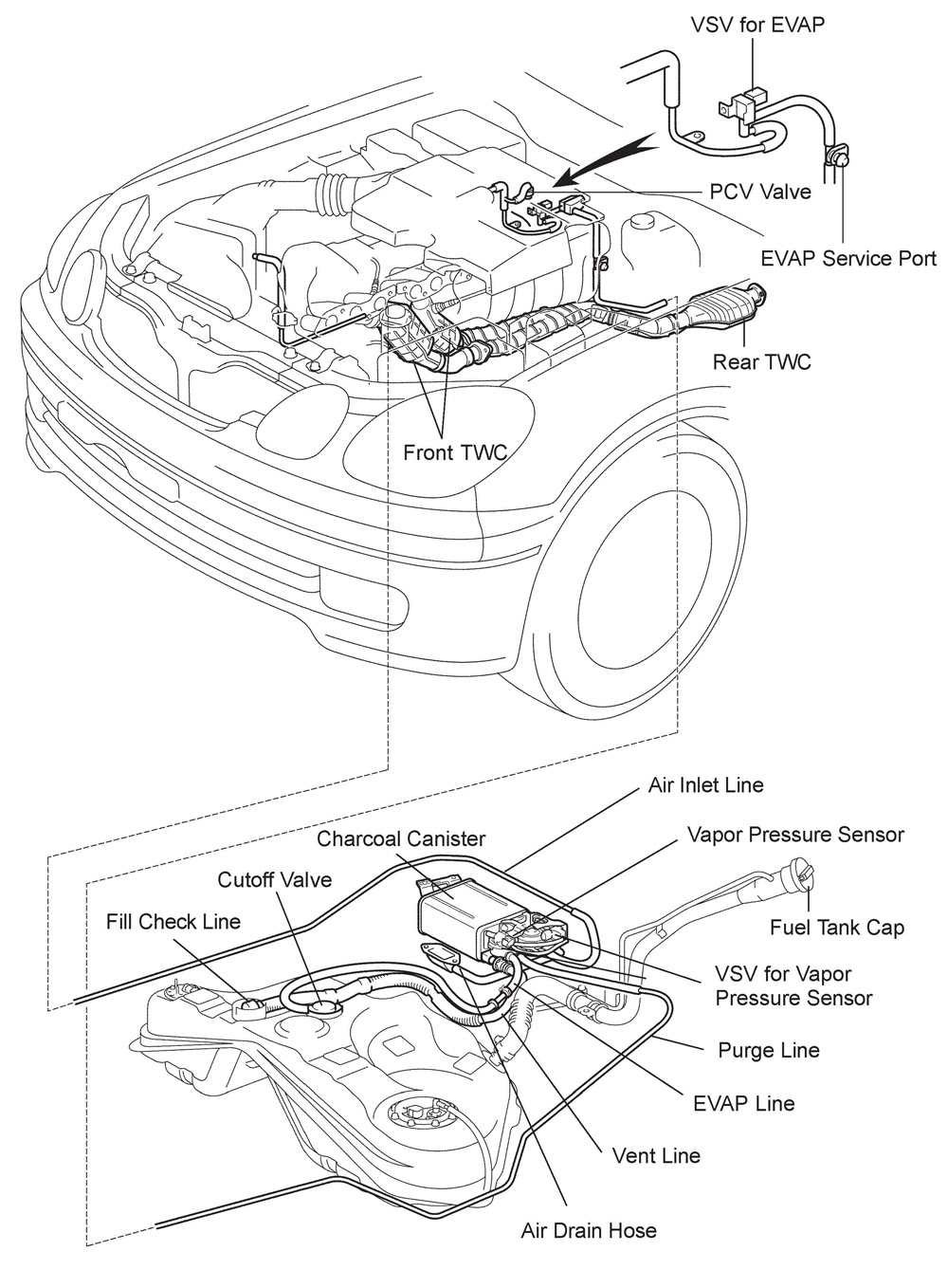 VSV for EVAP

PCV Valve

EVAP Service Port

Rear TWC

Front TWC

Air Inlet Line

Charcoal Canister

Vapor Pressure Sensor

Cutoff Valve

Fill Check Line

Fuel Tank Cap

VSV for Vapor Pressure Sensor

Purge Line

EVAP Line

Vent Line

Air Drain Hose