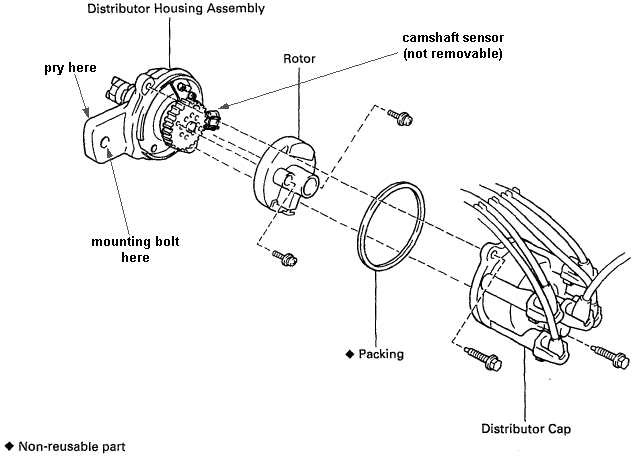 Distributor Housing Assembly

camshaft sensor (not removable)

pry here

Rotor

mounting bolt here

◆ Packing

Distributor Cap

◆ Non-reusable part