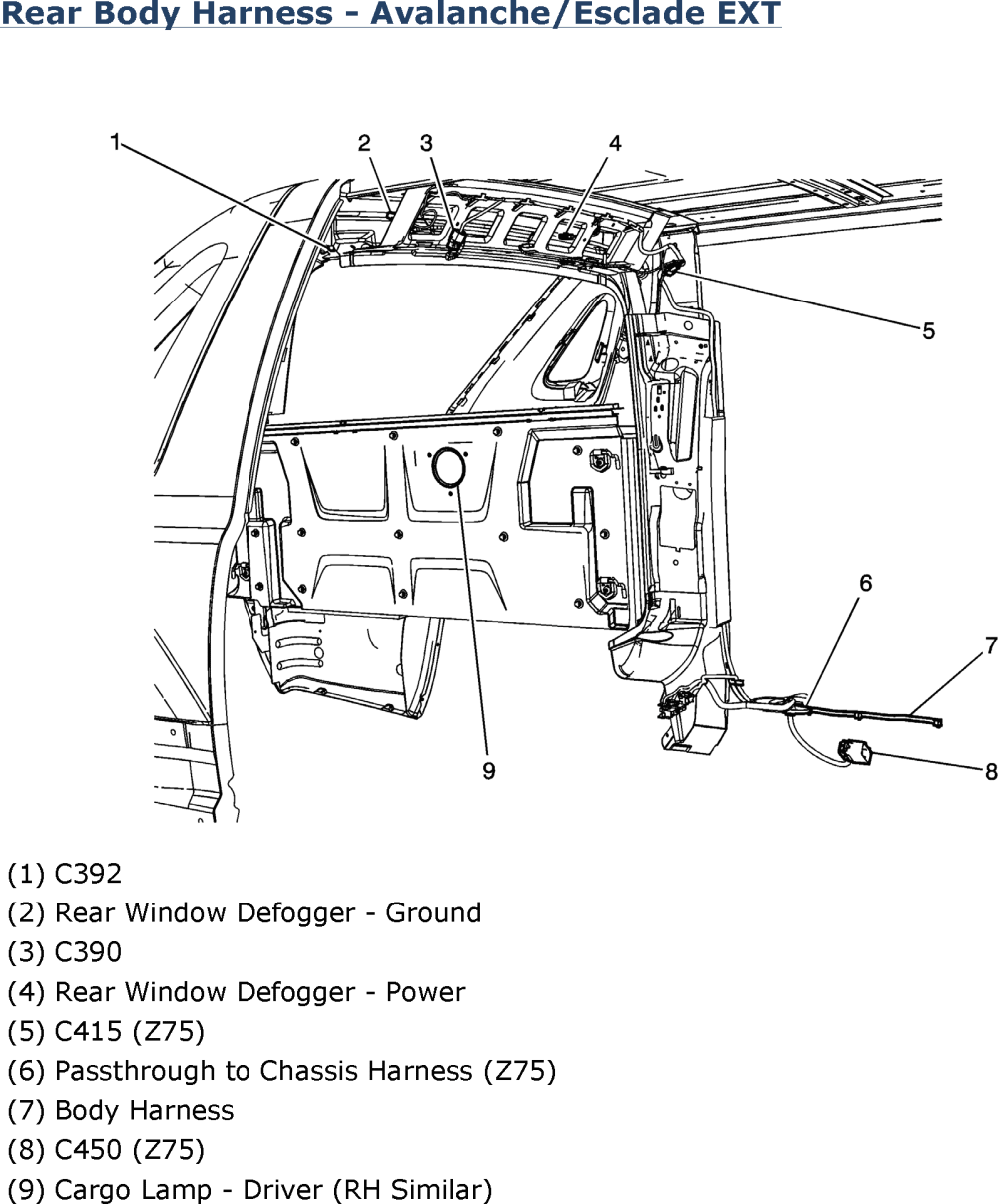 Rear Body Harness - Avalanche/Esclade EXT

1
2
3
4
5
6
7
8
9

(1) C392
(2) Rear Window Defogger - Ground
(3) C390
(4) Rear Window Defogger - Power
(5) C415 (Z75)
(6) Passthrough to Chassis Harness (Z75)
(7) Body Harness
(8) C450 (Z75)
(9) Cargo Lamp - Driver (RH Similar)