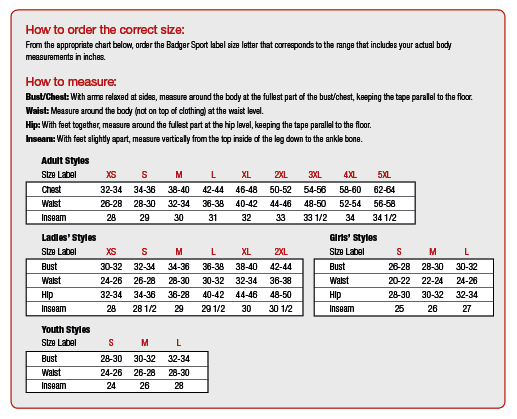 How to order the correct size:
From the appropriate chart below, order the Badger Sport label size letter that corresponds to the range that includes your actual body measurements in inches.

How to measure:
Bust/Chest: With arms relaxed at sides, measure around the body at the fullest part of the bust/chest, keeping the tape parallel to the floor.
Waist: Measure around the body (not on top of clothing) at the waist level.
Hip: With feet together, measure around the fullest part at the hip level, keeping the tape parallel to the floor.
Inseam: With feet slightly apart, measure vertically from the top inside of the leg down to the ankle bone.

Adult Styles

| Size Label | XS | S | M | L | XL | 2XL | 3XL | 4XL | 5XL |
|---|---|---|---|---|---|---|---|---|---|
| Chest | 32-34 | 34-36 | 38-40 | 42-44 | 46-48 | 50-52 | 54-56 | 58-60 | 62-64 |
| Waist | 26-28 | 28-30 | 32-34 | 36-38 | 40-42 | 44-46 | 48-50 | 52-54 | 56-58 |
| Inseam | 28 | 29 | 30 | 31 | 32 | 33 | 33 1/2 | 34 | 34 1/2 |

Ladies' Styles

| Size Label | XS | S | M | L | XL | 2XL |
|---|---|---|---|---|---|---|
| Bust | 30-32 | 32-34 | 34-36 | 36-38 | 38-40 | 42-44 |
| Waist | 24-26 | 26-28 | 28-30 | 30-32 | 32-34 | 36-38 |
| Hip | 32-34 | 34-36 | 36-28 | 40-42 | 44-46 | 48-50 |
| Inseam | 28 | 28 1/2 | 29 | 29 1/2 | 30 | 30 1/2 |

Girls' Styles

| Size Label | S | M | L |
|---|---|---|---|
| Bust | 26-28 | 28-30 | 30-32 |
| Waist | 20-22 | 22-24 | 24-26 |
| Hip | 28-30 | 30-32 | 32-34 |
| Inseam | 25 | 26 | 27 |

Youth Styles

| Size Label | S | M | L |
|---|---|---|---|
| Bust | 28-30 | 30-32 | 32-34 |
| Waist | 24-26 | 26-28 | 28-30 |
| Inseam | 24 | 26 | 28 |