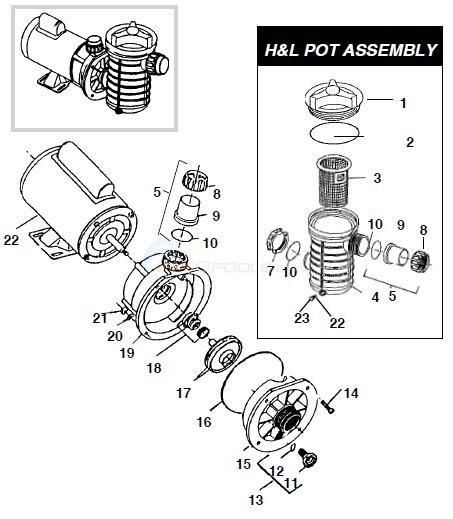 H&L POT ASSEMBLY

1
2
3
10
9
8
7
10
4
5
23
22

5
8
9
10
22
21
20
19
18
17
16
14
15
12
11
13