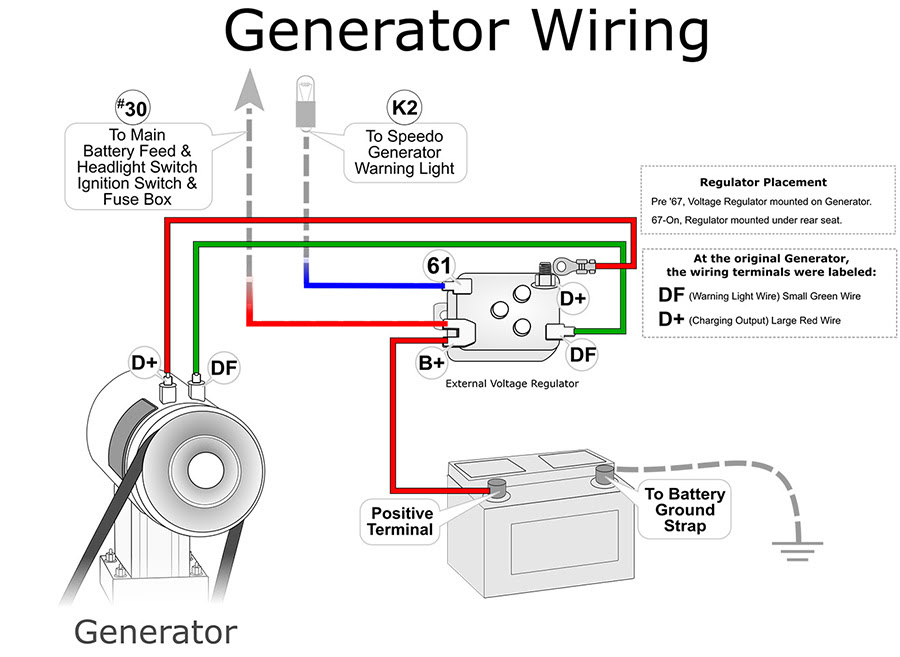 Generator Wiring

#30
To Main Battery Feed & Headlight Switch Ignition Switch & Fuse Box

K2
To Speedo Generator Warning Light

Regulator Placement
Pre '67, Voltage Regulator mounted on Generator.
67-On, Regulator mounted under rear seat.

At the original Generator, the wiring terminals were labeled:
DF (Warning Light Wire) Small Green Wire
D+ (Charging Output) Large Red Wire

61
D+
DF
B+
External Voltage Regulator

D+
DF

Positive Terminal

To Battery Ground Strap

Generator