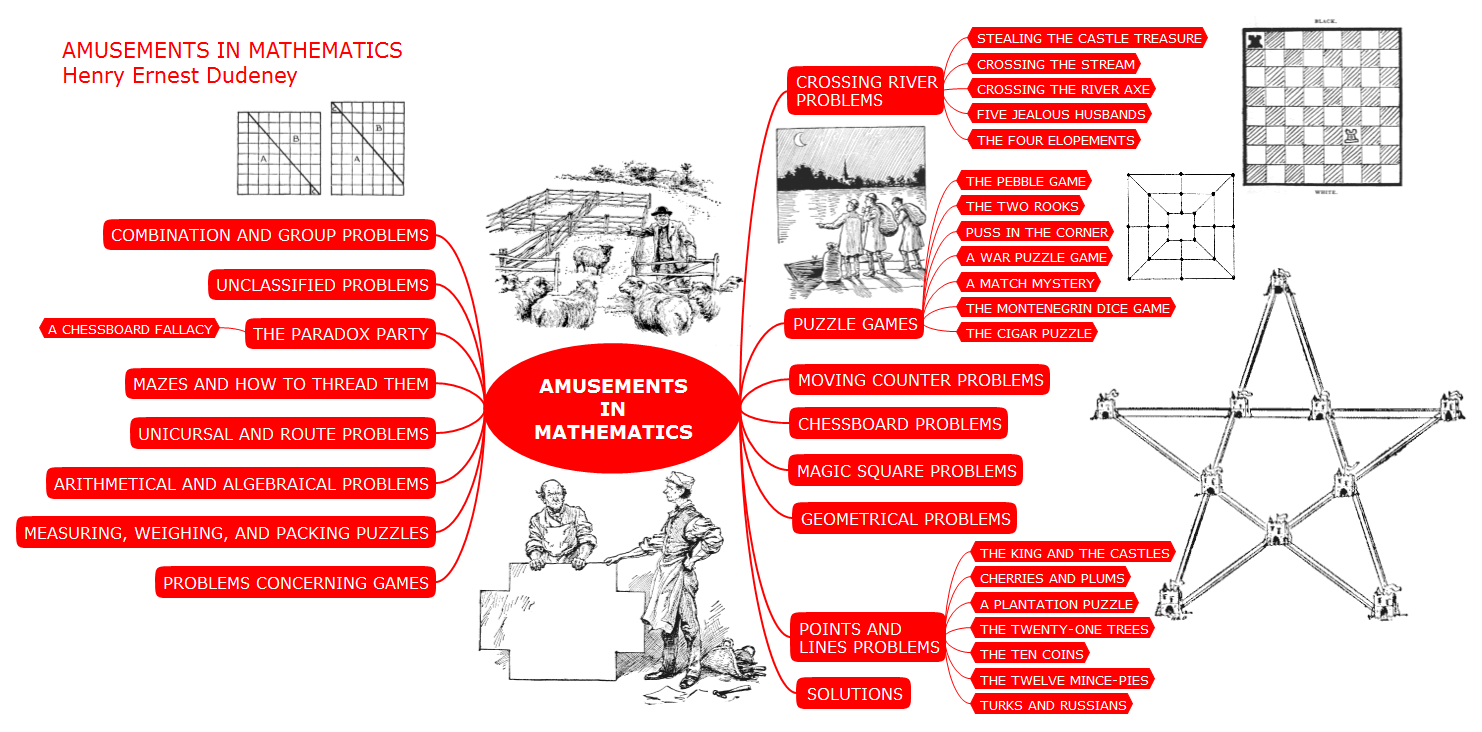 AMUSEMENTS IN MATHEMATICS
Henry Ernest Dudeney

B
A
B
A

COMBINATION AND GROUP PROBLEMS

UNCLASSIFIED PROBLEMS

A CHESSBOARD FALLACY

THE PARADOX PARTY

MAZES AND HOW TO THREAD THEM

UNICURSAL AND ROUTE PROBLEMS

ARITHMETICAL AND ALGEBRAICAL PROBLEMS

MEASURING, WEIGHING, AND PACKING PUZZLES

PROBLEMS CONCERNING GAMES

AMUSEMENTS IN MATHEMATICS

CROSSING RIVER PROBLEMS

STEALING THE CASTLE TREASURE

CROSSING THE STREAM

CROSSING THE RIVER AXE

FIVE JEALOUS HUSBANDS

THE FOUR ELOPEMENTS

BLACK.

WHITE.

PUZZLE GAMES

THE PEBBLE GAME

THE TWO ROOKS

PUSS IN THE CORNER

A WAR PUZZLE GAME

A MATCH MYSTERY

THE MONTENEGRIN DICE GAME

THE CIGAR PUZZLE

MOVING COUNTER PROBLEMS

CHESSBOARD PROBLEMS

MAGIC SQUARE PROBLEMS

GEOMETRICAL PROBLEMS

POINTS AND LINES PROBLEMS

THE KING AND THE CASTLES

CHERRIES AND PLUMS

A PLANTATION PUZZLE

THE TWENTY-ONE TREES

THE TEN COINS

THE TWELVE MINCE-PIES

TURKS AND RUSSIANS

SOLUTIONS