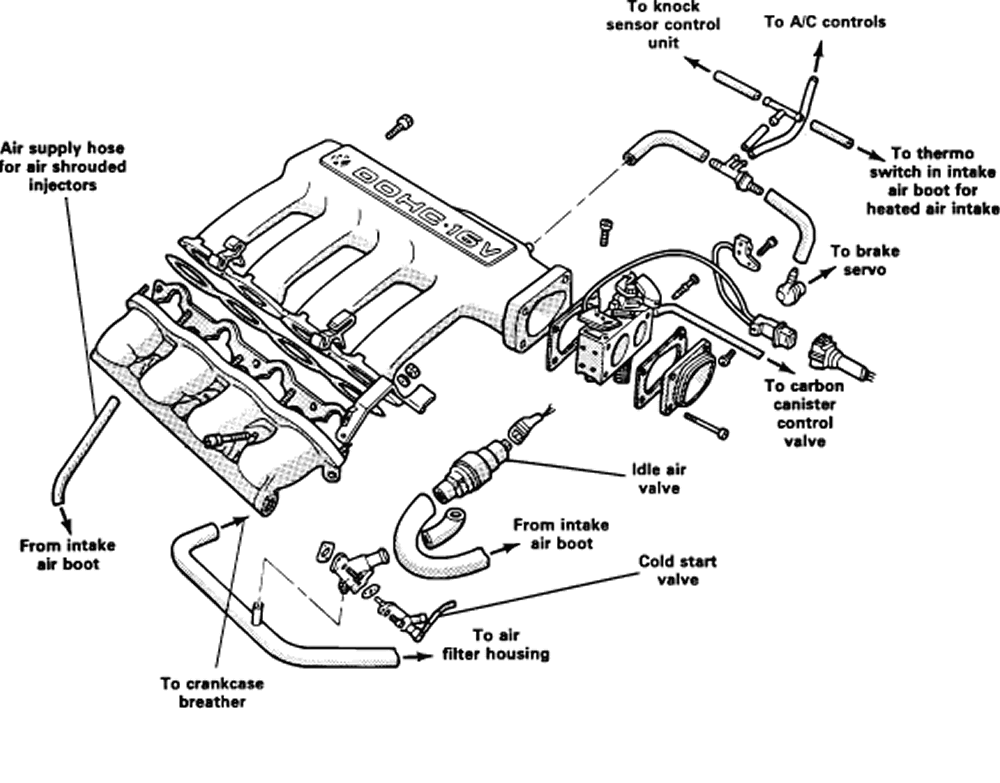 To knock sensor control unit

To A/C controls

Air supply hose for air shrouded injectors

DOHC·16V

To thermo switch in intake air boot for heated air intake

To brake servo

To carbon canister control valve

Idle air valve

From intake air boot

From intake air boot

Cold start valve

To air filter housing

To crankcase breather