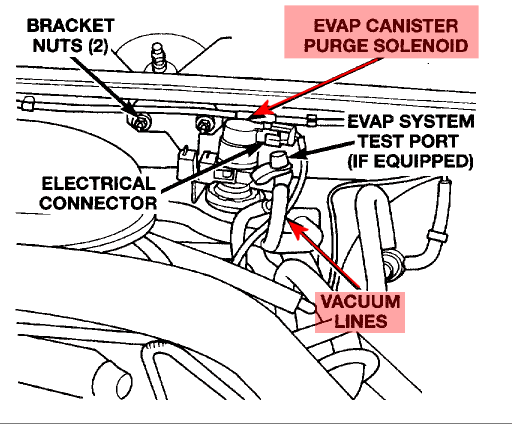 BRACKET NUTS (2)

EVAP CANISTER PURGE SOLENOID

EVAP SYSTEM TEST PORT (IF EQUIPPED)

ELECTRICAL CONNECTOR

VACUUM LINES