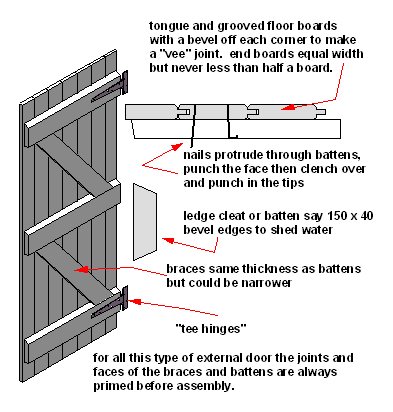 tongue and grooved floor boards with a bevel off each corner to make a "vee" joint. end boards equal width but never less than half a board.

nails protrude through battens, punch the face then clench over and punch in the tips

ledge cleat or batten say 150 x 40 bevel edges to shed water

braces same thickness as battens but could be narrower

"tee hinges"

for all this type of external door the joints and faces of the braces and battens are always primed before assembly.