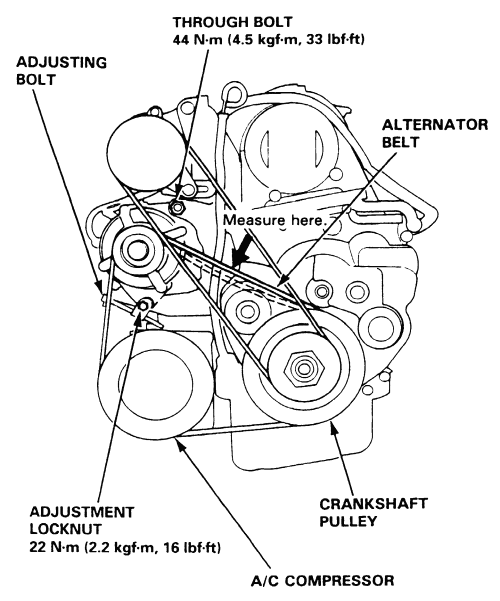 THROUGH BOLT
44 N·m (4.5 kgf·m, 33 lbf·ft)

ADJUSTING BOLT

ALTERNATOR BELT

Measure here.

ADJUSTMENT LOCKNUT
22 N·m (2.2 kgf·m, 16 lbf·ft)

CRANKSHAFT PULLEY

A/C COMPRESSOR