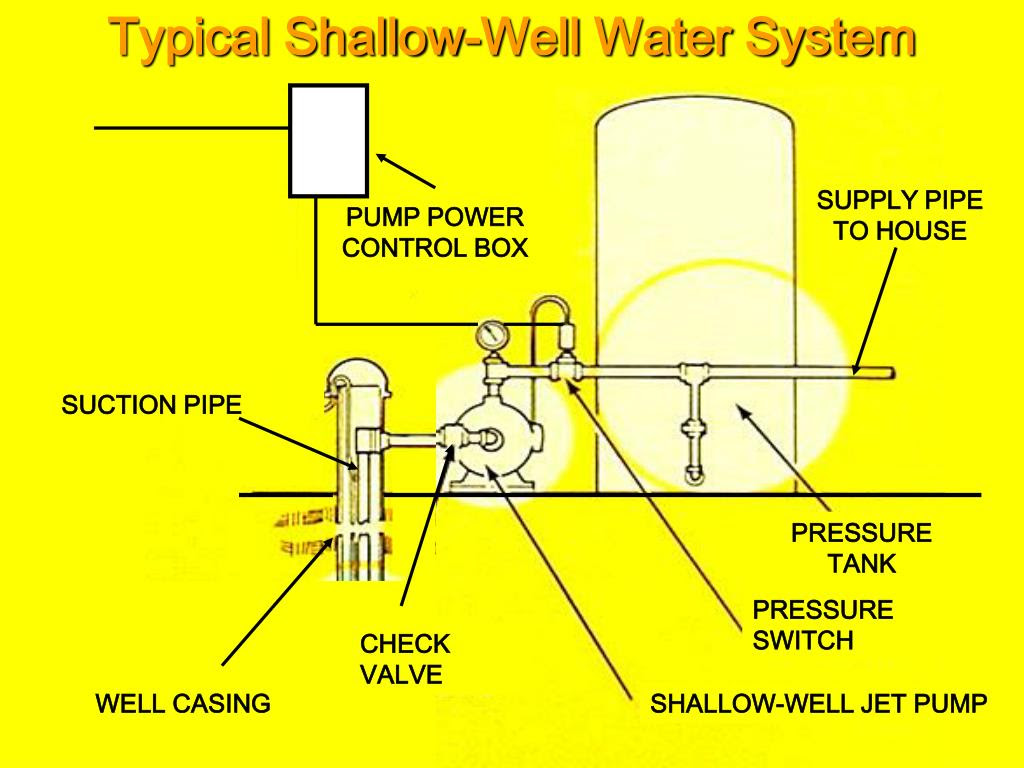 Typical Shallow-Well Water System

PUMP POWER CONTROL BOX

SUPPLY PIPE TO HOUSE

SUCTION PIPE

PRESSURE TANK

PRESSURE SWITCH

CHECK VALVE

WELL CASING

SHALLOW-WELL JET PUMP