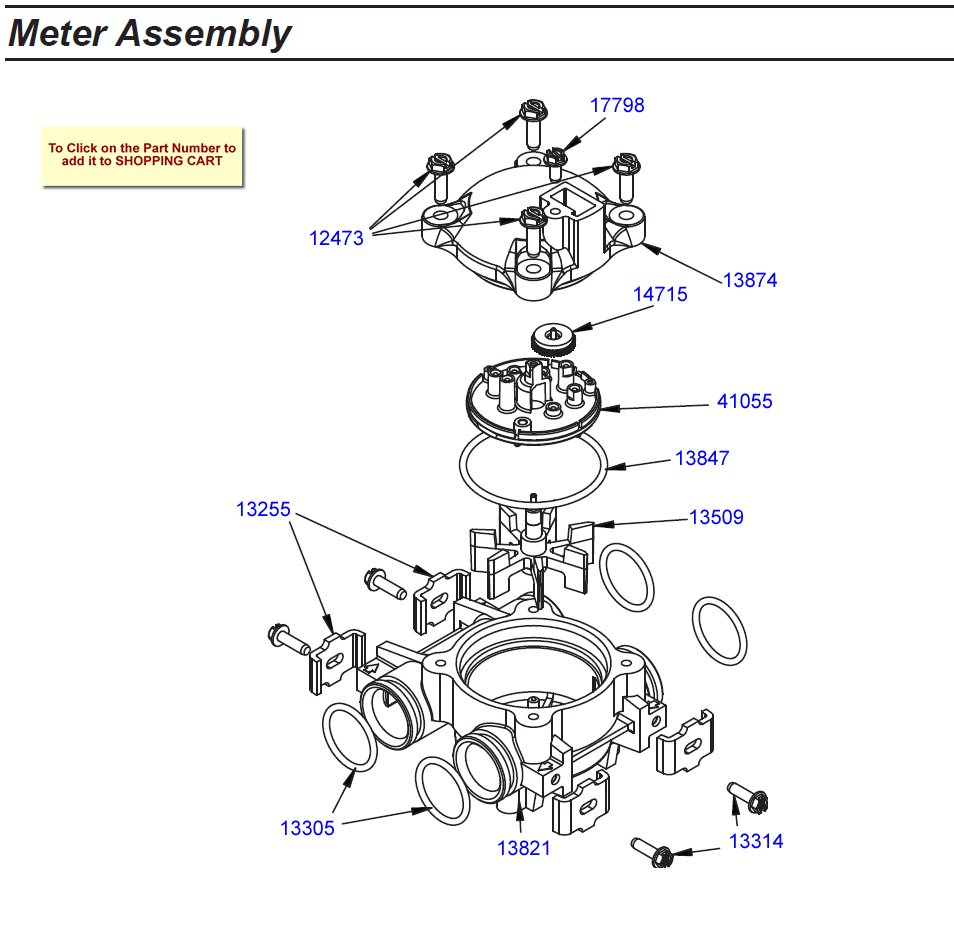 Meter Assembly

To Click on the Part Number to add it to SHOPPING CART

17798

12473

13874

14715

41055

13847

13255

13509

13305

13821

13314