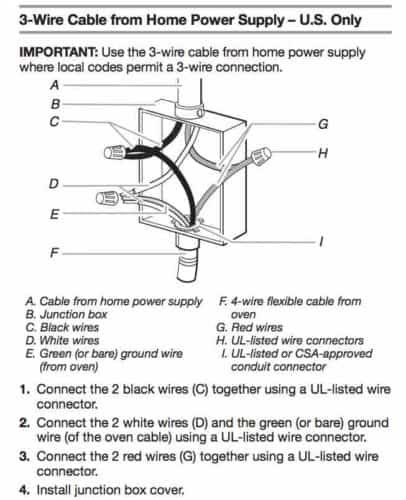 3-Wire Cable from Home Power Supply – U.S. Only

IMPORTANT: Use the 3-wire cable from home power supply where local codes permit a 3-wire connection.

A
B
C
D
E
F
G
H
I

A. Cable from home power supply
B. Junction box
C. Black wires
D. White wires
E. Green (or bare) ground wire (from oven)

F. 4-wire flexible cable from oven
G. Red wires
H. UL-listed wire connectors
I. UL-listed or CSA-approved conduit connector

1. Connect the 2 black wires (C) together using a UL-listed wire connector.
2. Connect the 2 white wires (D) and the green (or bare) ground wire (of the oven cable) using a UL-listed wire connector.
3. Connect the 2 red wires (G) together using a UL-listed wire connector.
4. Install junction box cover.