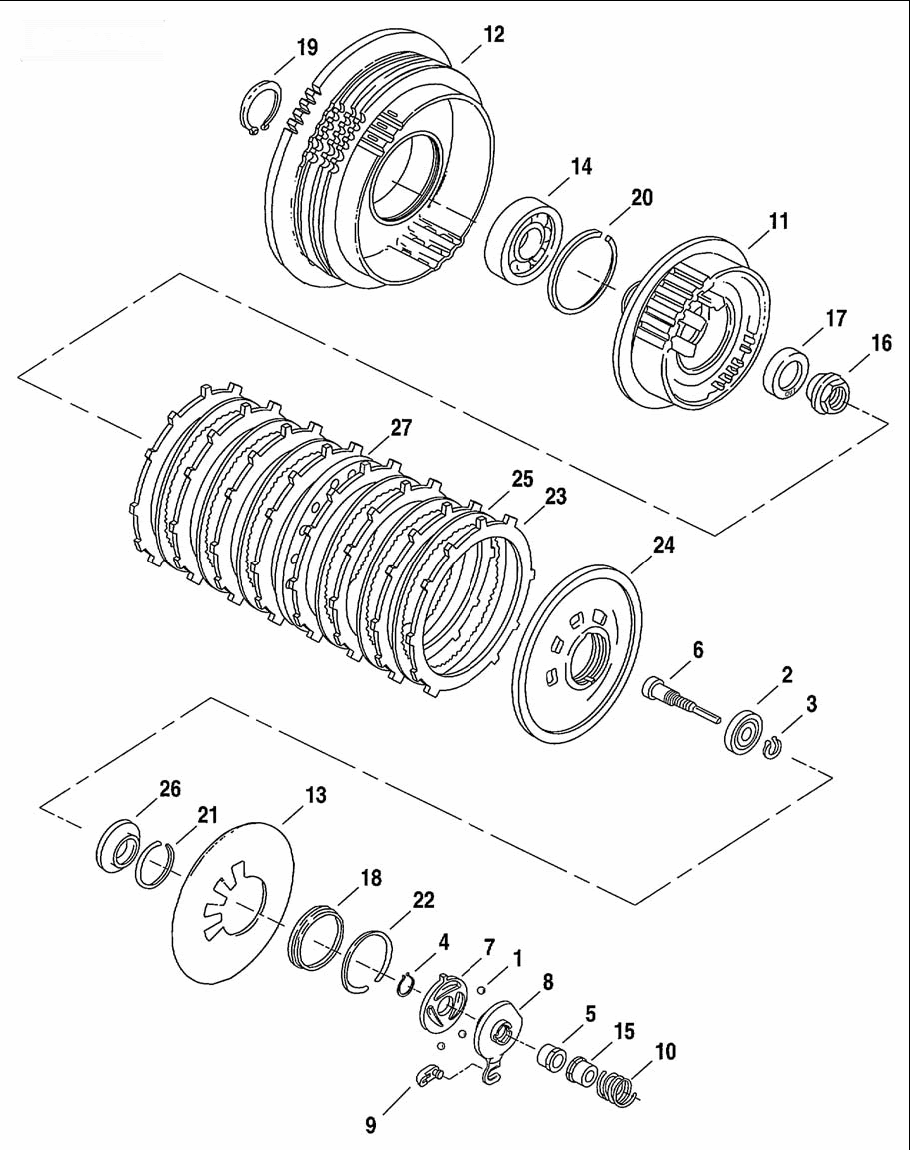 19
12
14
20
11
17
16
27
25
23
24
6
2
3
26
21
13
18
22
4
7
1
8
5
15
10
9