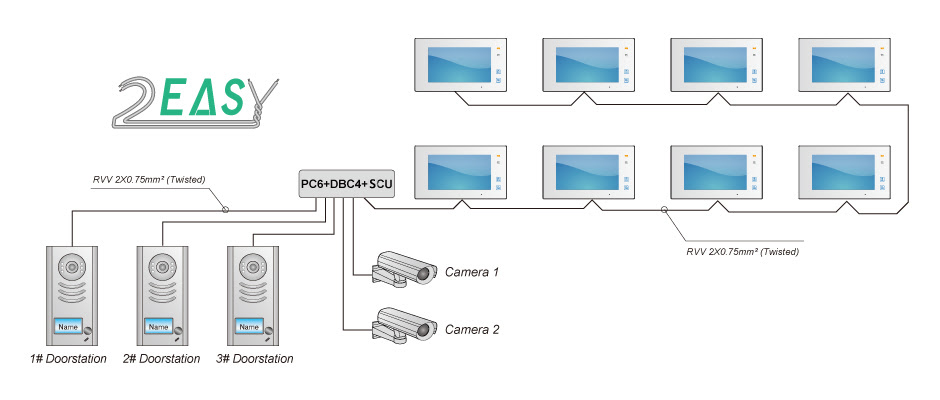 2EASY

RVV 2X0.75mm² (Twisted)

PC6+DBC4+SCU

RVV 2X0.75mm² (Twisted)

Camera 1

Camera 2

Name

Name

Name

1# Doorstation

2# Doorstation

3# Doorstation