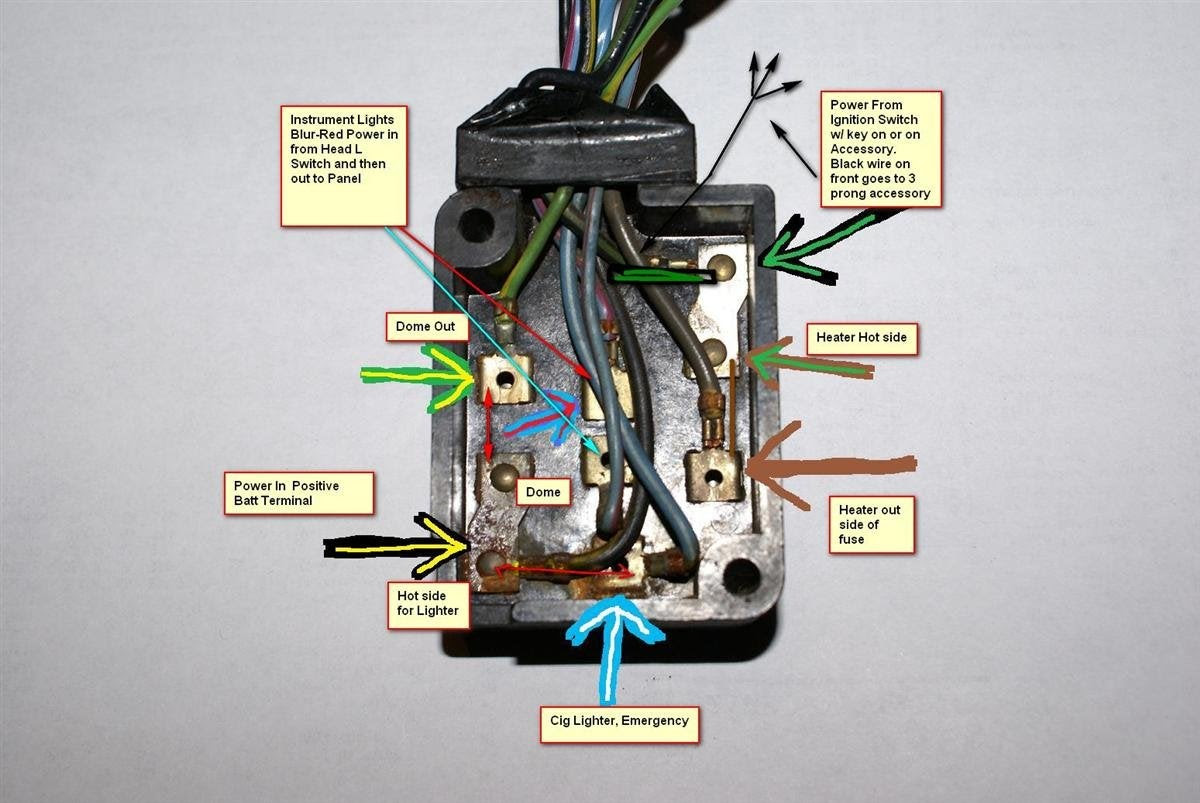 Instrument Lights Blur-Red Power in from Head L Switch and then out to Panel

Power From Ignition Switch w/ key on or on Accessory. Black wire on front goes to 3 prong accessory

Dome Out

Heater Hot side

Power In Positive Batt Terminal

Dome

Heater out side of fuse

Hot side for Lighter

Cig Lighter, Emergency