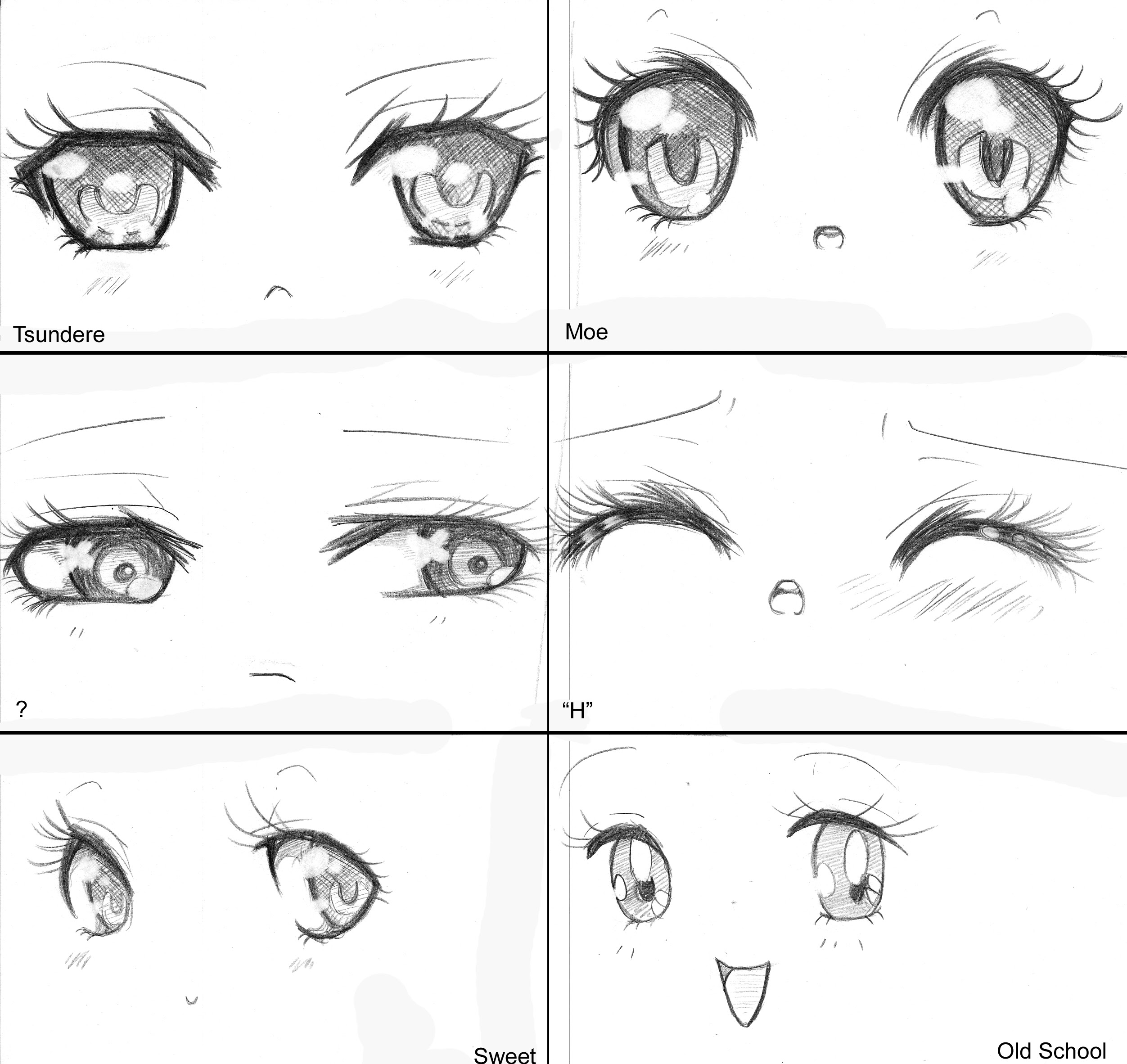 Tsundere

Moe

?

“H”

Sweet

Old School