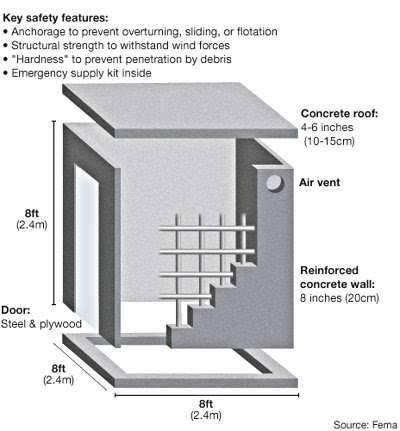 Key safety features:
• Anchorage to prevent overturning, sliding, or flotation
• Structural strength to withstand wind forces
• "Hardness" to prevent penetration by debris
• Emergency supply kit inside

Concrete roof:
4-6 inches
(10-15cm)

Air vent

8ft
(2.4m)

Reinforced concrete wall:
8 inches (20cm)

Door:
Steel & plywood

8ft
(2.4m)

8ft
(2.4m)

Source: Fema