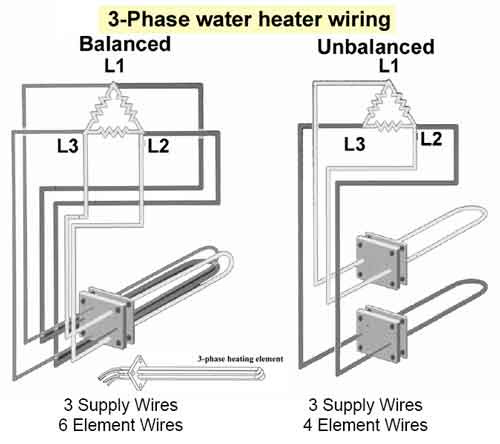 3-Phase water heater wiring

Balanced

L1

L3

L2

3-phase heating element

3 Supply Wires
6 Element Wires

Unbalanced

L1

L3

L2

3 Supply Wires
4 Element Wires