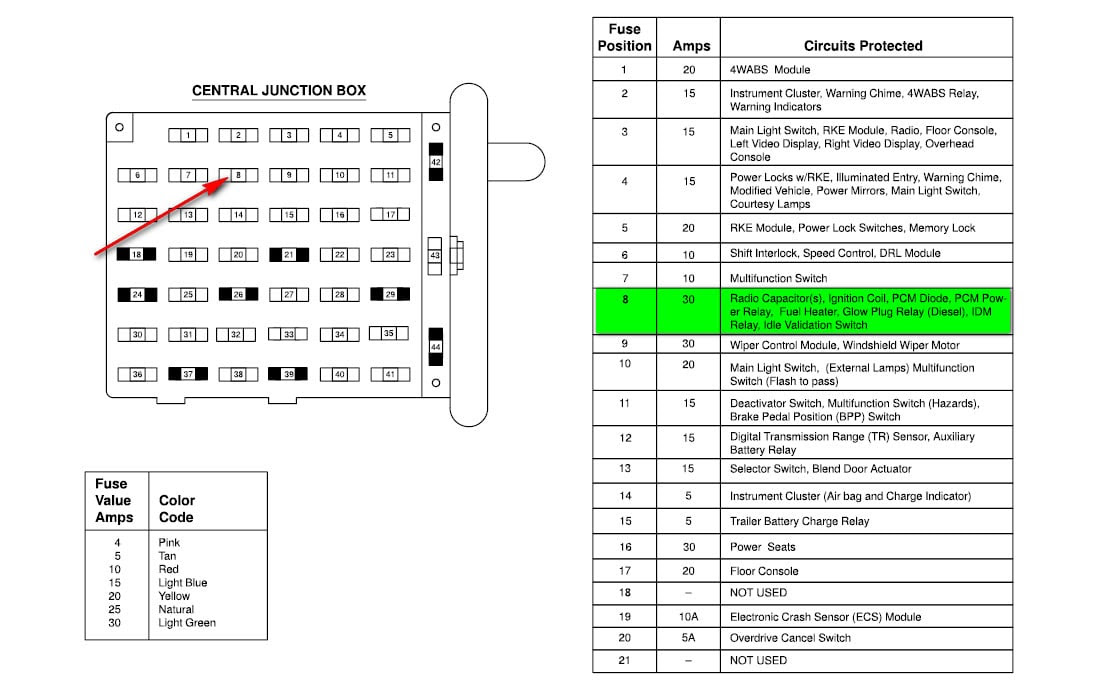 CENTRAL JUNCTION BOX

1 2 3 4 5
6 7 8 9 10 11
12 13 14 15 16 17
18 19 20 21 22 23
24 25 26 27 28 29
30 31 32 33 34 35
36 37 38 39 40 41
42
43
44

| Fuse Value Amps | Color Code |
|---|---|
| 4 | Pink |
| 5 | Tan |
| 10 | Red |
| 15 | Light Blue |
| 20 | Yellow |
| 25 | Natural |
| 30 | Light Green |

| Fuse Position | Amps | Circuits Protected |
|---|---|---|
| 1 | 20 | 4WABS Module |
| 2 | 15 | Instrument Cluster, Warning Chime, 4WABS Relay, Warning Indicators |
| 3 | 15 | Main Light Switch, RKE Module, Radio, Floor Console, Left Video Display, Right Video Display, Overhead Console |
| 4 | 15 | Power Locks w/RKE, Illuminated Entry, Warning Chime, Modified Vehicle, Power Mirrors, Main Light Switch, Courtesy Lamps |
| 5 | 20 | RKE Module, Power Lock Switches, Memory Lock |
| 6 | 10 | Shift Interlock, Speed Control, DRL Module |
| 7 | 10 | Multifunction Switch |
| 8 | 30 | Radio Capacitor(s), Ignition Coil, PCM Diode, PCM Power Relay, Fuel Heater, Glow Plug Relay (Diesel), IDM Relay, Idle Validation Switch |
| 9 | 30 | Wiper Control Module, Windshield Wiper Motor |
| 10 | 20 | Main Light Switch, (External Lamps) Multifunction Switch (Flash to pass) |
| 11 | 15 | Deactivator Switch, Multifunction Switch (Hazards), Brake Pedal Position (BPP) Switch |
| 12 | 15 | Digital Transmission Range (TR) Sensor, Auxiliary Battery Relay |
| 13 | 15 | Selector Switch, Blend Door Actuator |
| 14 | 5 | Instrument Cluster (Air bag and Charge Indicator) |
| 15 | 5 | Trailer Battery Charge Relay |
| 16 | 30 | Power Seats |
| 17 | 20 | Floor Console |
| 18 | – | NOT USED |
| 19 | 10A | Electronic Crash Sensor (ECS) Module |
| 20 | 5A | Overdrive Cancel Switch |
| 21 | – | NOT USED |