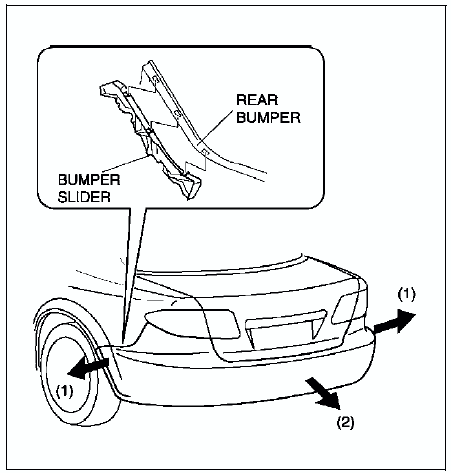 REAR BUMPER

BUMPER SLIDER

(1)

(1)

(2)