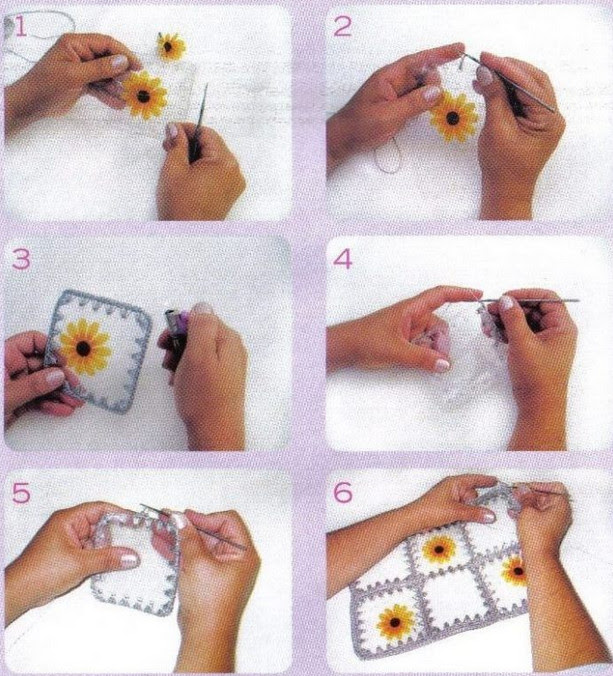 1

2

3

4

5

6