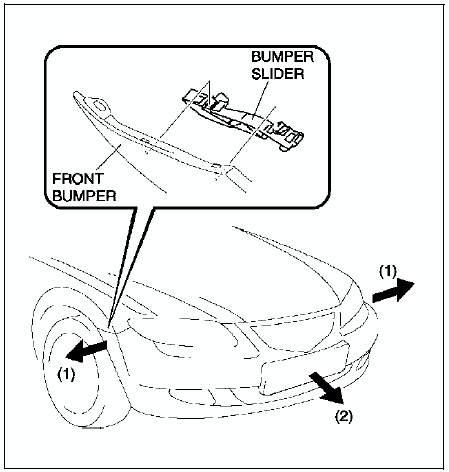 BUMPER SLIDER

FRONT BUMPER

(1)

(1)

(2)