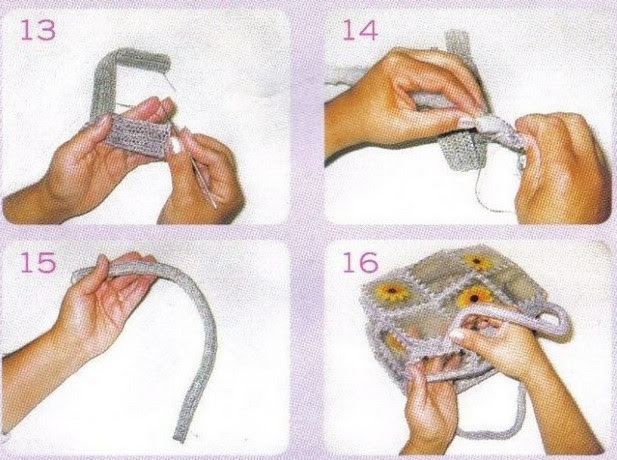 13

14

15

16