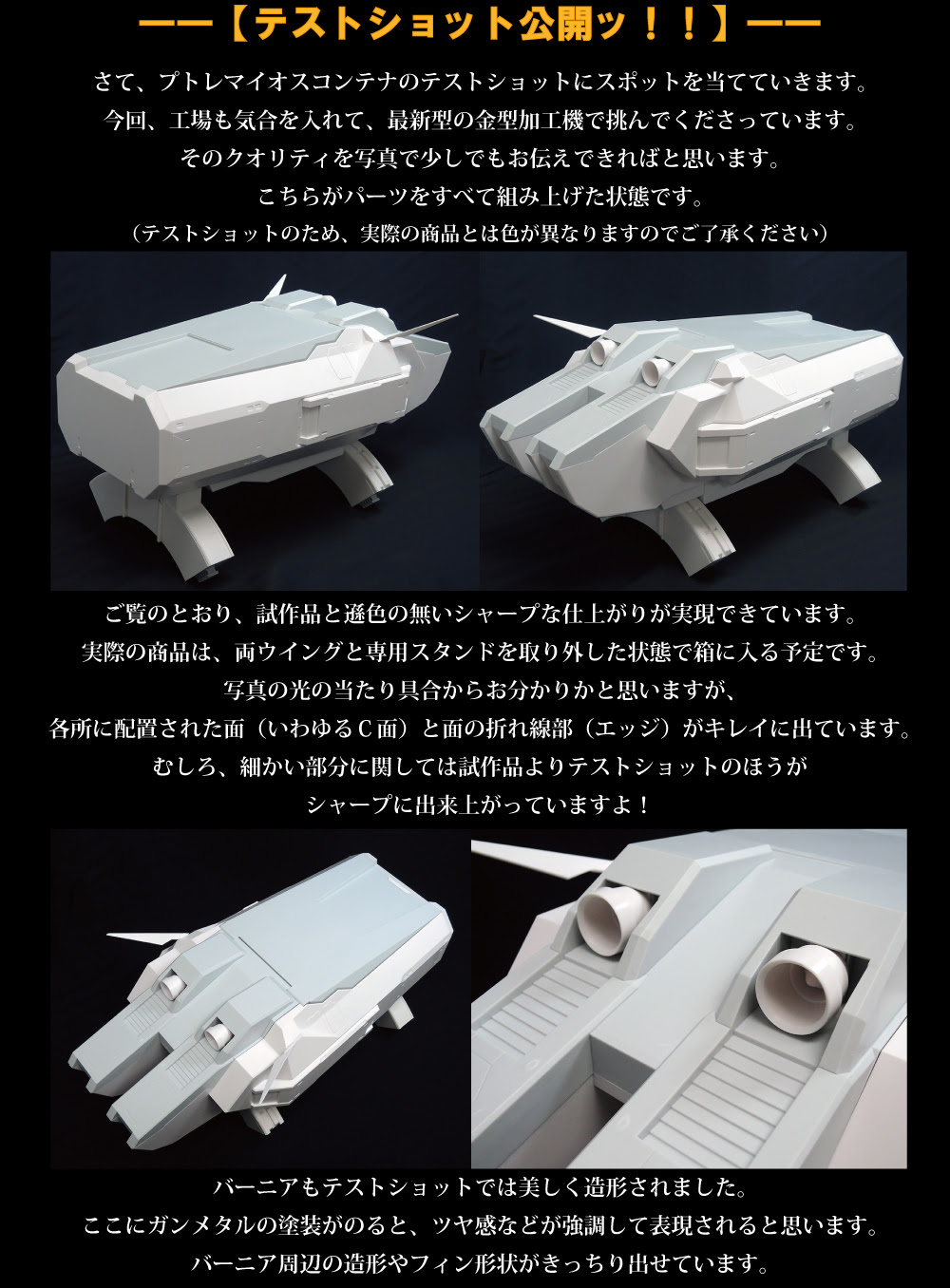 ――【テストショット公開ッ！！】――

さて、プトレマイオスコンテナのテストショットにスポットを当てていきます。
今回、工場も気合を入れて、最新型の金型加工機で挑んでくださっています。
そのクオリティを写真で少しでもお伝えできればと思います。
こちらがパーツをすべて組み上げた状態です。
（テストショットのため、実際の商品とは色が異なりますのでご了承ください）

ご覧のとおり、試作品と遜色の無いシャープな仕上がりが実現できています。
実際の商品は、両ウイングと専用スタンドを取り外した状態で箱に入る予定です。
写真の光の当たり具合からお分かりかと思いますが、
各所に配置された面（いわゆるＣ面）と面の折れ線部（エッジ）がキレイに出ています。
むしろ、細かい部分に関しては試作品よりテストショットのほうが
シャープに出来上がっていますよ！

バーニアもテストショットでは美しく造形されました。
ここにガンメタルの塗装がのると、ツヤ感などが強調して表現されると思います。
バーニア周辺の造形やフィン形状がきっちり出せています。