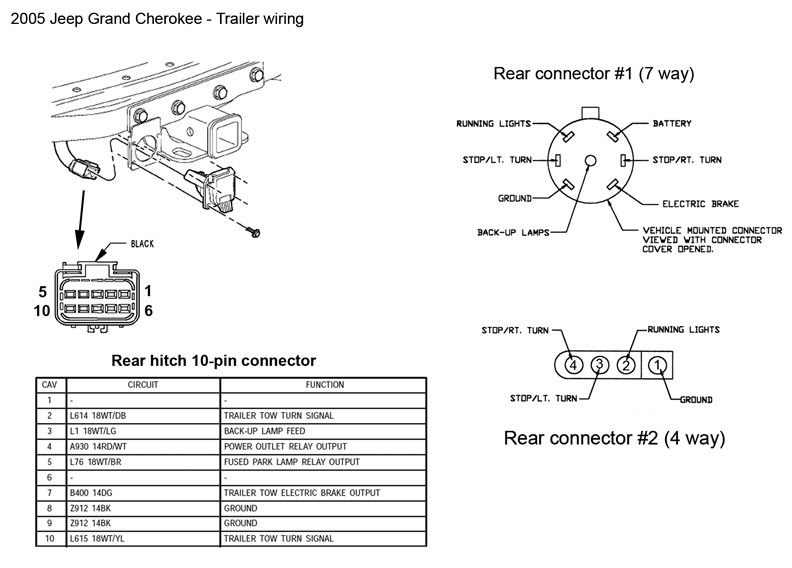 2005 Jeep Grand Cherokee - Trailer wiring

BLACK

5 1
10 6

Rear hitch 10-pin connector

| CAV | CIRCUIT | FUNCTION |
|---|---|---|
| 1 | - | - |
| 2 | L614 18WT/DB | TRAILER TOW TURN SIGNAL |
| 3 | L1 18WT/LG | BACK-UP LAMP FEED |
| 4 | A930 14RD/WT | POWER OUTLET RELAY OUTPUT |
| 5 | L76 18WT/BR | FUSED PARK LAMP RELAY OUTPUT |
| 6 | - | - |
| 7 | B400 14DG | TRAILER TOW ELECTRIC BRAKE OUTPUT |
| 8 | Z912 14BK | GROUND |
| 9 | Z912 14BK | GROUND |
| 10 | L615 18WT/YL | TRAILER TOW TURN SIGNAL |

Rear connector #1 (7 way)

RUNNING LIGHTS
BATTERY
STOP/LT. TURN
STOP/RT. TURN
GROUND
ELECTRIC BRAKE
BACK-UP LAMPS
VEHICLE MOUNTED CONNECTOR VIEWED WITH CONNECTOR COVER OPENED.

STOP/RT. TURN
RUNNING LIGHTS
4 3 2 1
STOP/LT. TURN
GROUND

Rear connector #2 (4 way)