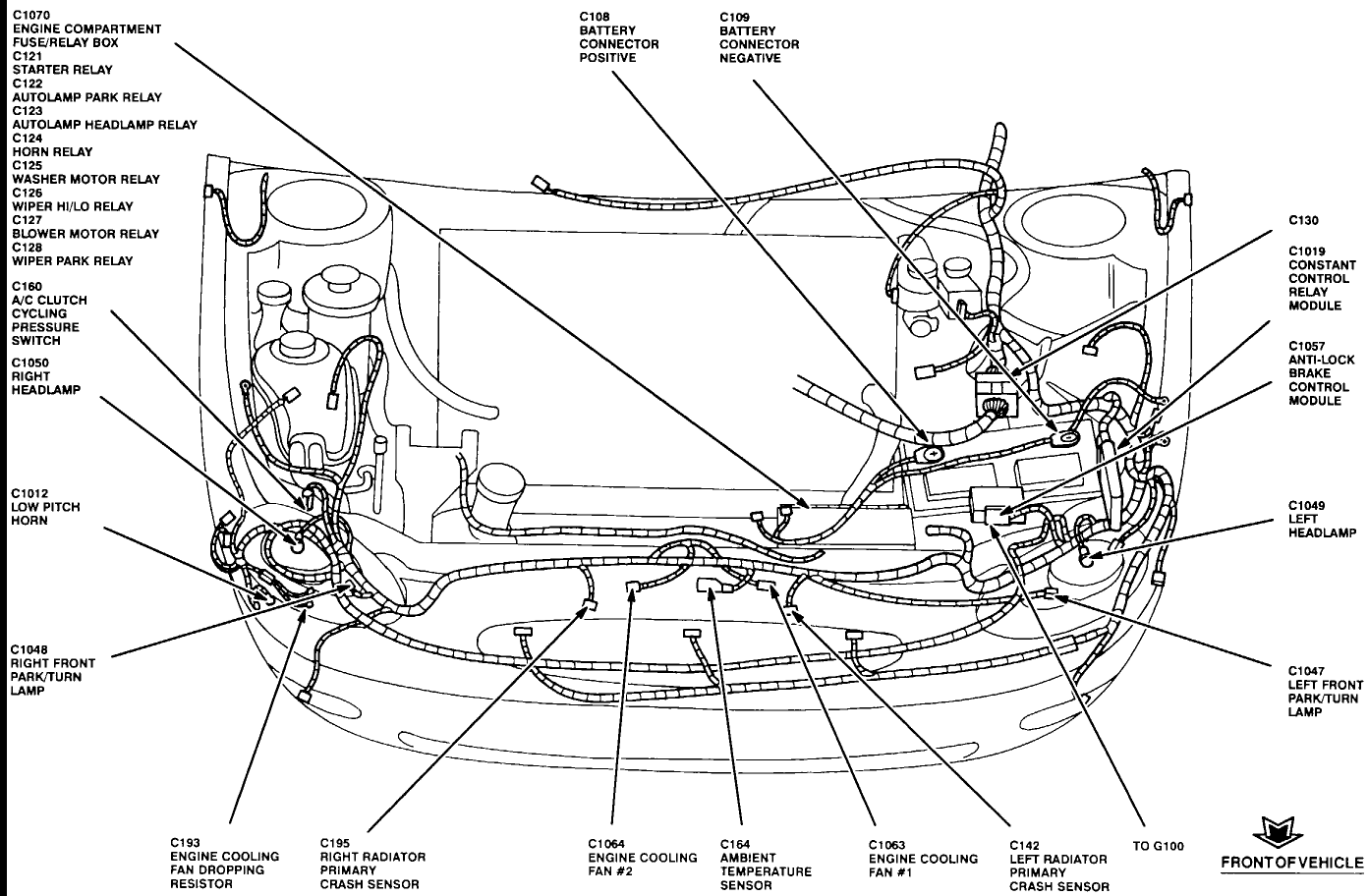 C1070
ENGINE COMPARTMENT
FUSE/RELAY BOX
C121
STARTER RELAY
C122
AUTOLAMP PARK RELAY
C123
AUTOLAMP HEADLAMP RELAY
C124
HORN RELAY
C125
WASHER MOTOR RELAY
C126
WIPER HI/LO RELAY
C127
BLOWER MOTOR RELAY
C128
WIPER PARK RELAY

C160
A/C CLUTCH
CYCLING
PRESSURE
SWITCH

C1050
RIGHT
HEADLAMP

C1012
LOW PITCH
HORN

C1048
RIGHT FRONT
PARK/TURN
LAMP

C108
BATTERY
CONNECTOR
POSITIVE

C109
BATTERY
CONNECTOR
NEGATIVE

C130

C1019
CONSTANT
CONTROL
RELAY
MODULE

C1057
ANTI-LOCK
BRAKE
CONTROL
MODULE

C1049
LEFT
HEADLAMP

C1047
LEFT FRONT
PARK/TURN
LAMP

C193
ENGINE COOLING
FAN DROPPING
RESISTOR

C195
RIGHT RADIATOR
PRIMARY
CRASH SENSOR

C1064
ENGINE COOLING
FAN #2

C164
AMBIENT
TEMPERATURE
SENSOR

C1063
ENGINE COOLING
FAN #1

C142
LEFT RADIATOR
PRIMARY
CRASH SENSOR

TO G100

FRONT OF VEHICLE