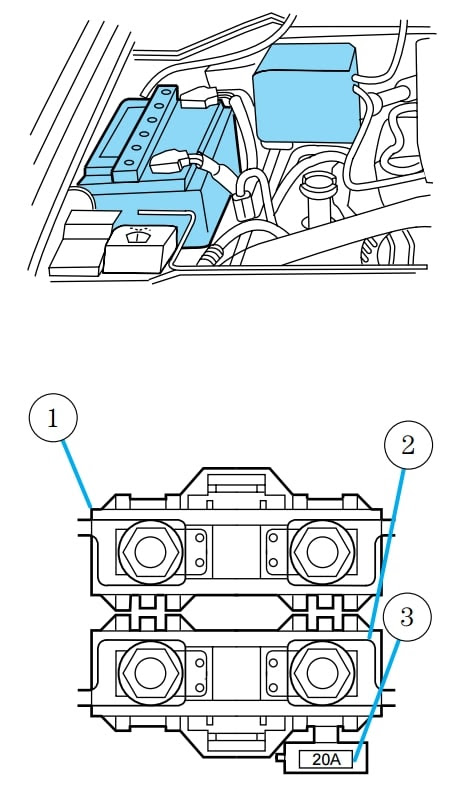 1
2
3
20A