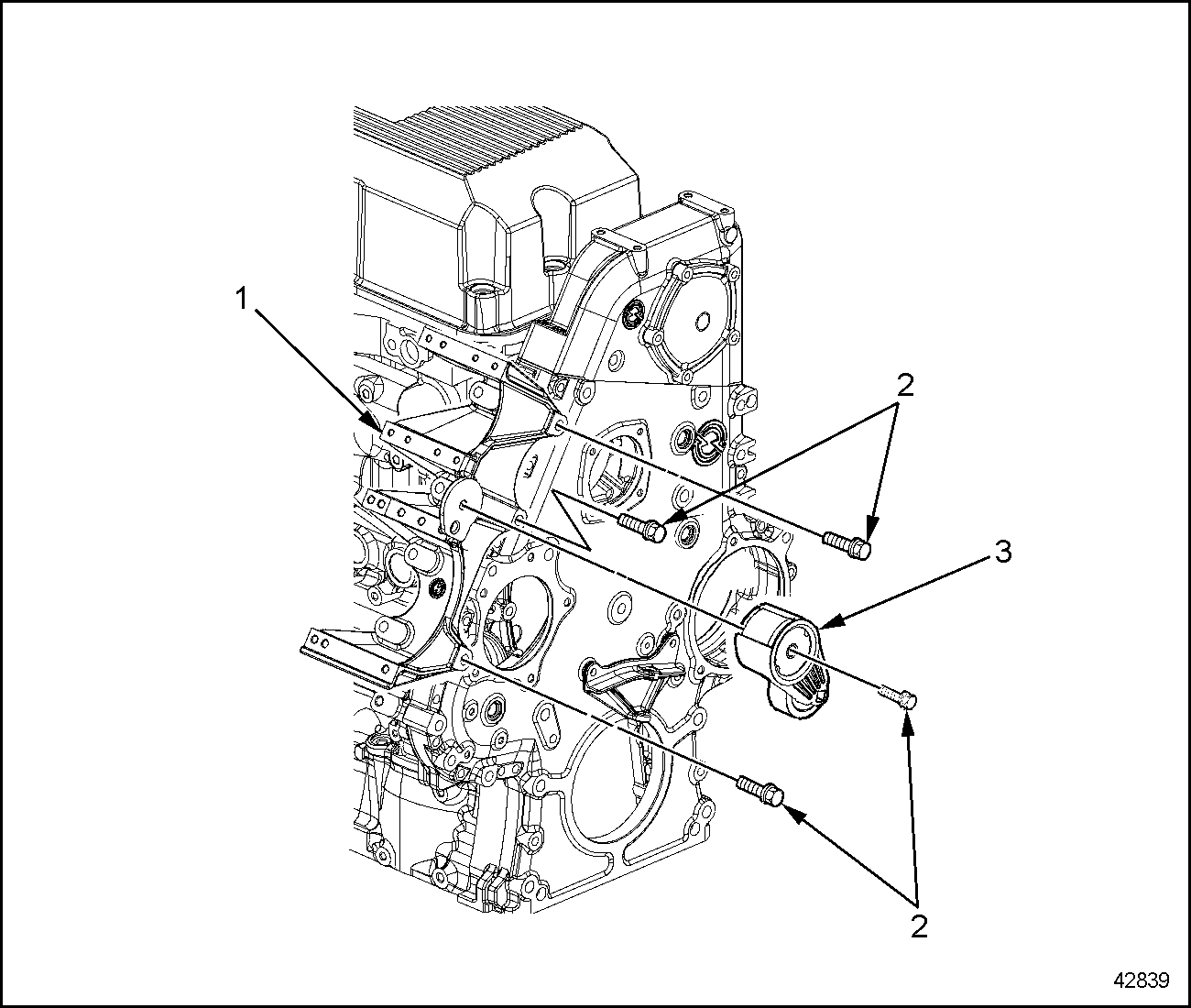 1

2

3

2

42839