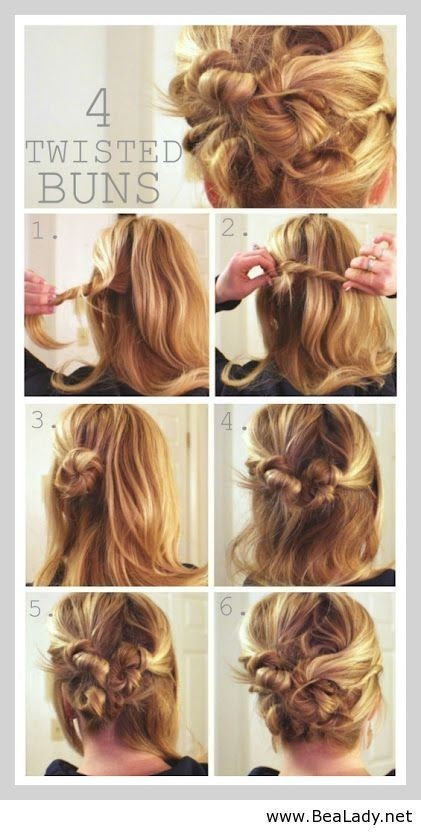 4 TWISTED BUNS

1.

2.

3.

4.

5.

6.

www.BeaLady.net