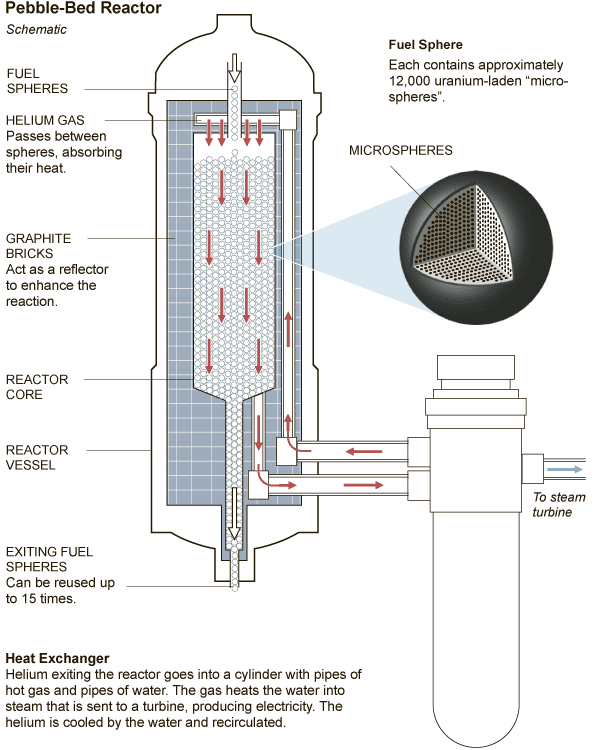 Pebble-Bed Reactor
Schematic

FUEL SPHERES

HELIUM GAS
Passes between spheres, absorbing their heat.

GRAPHITE BRICKS
Act as a reflector to enhance the reaction.

REACTOR CORE

REACTOR VESSEL

EXITING FUEL SPHERES
Can be reused up to 15 times.

Fuel Sphere
Each contains approximately 12,000 uranium-laden "microspheres".

MICROSPHERES

To steam turbine

Heat Exchanger
Helium exiting the reactor goes into a cylinder with pipes of hot gas and pipes of water. The gas heats the water into steam that is sent to a turbine, producing electricity. The helium is cooled by the water and recirculated.