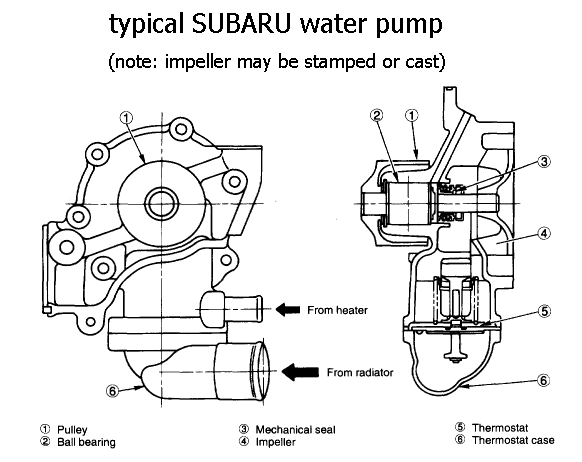 typical SUBARU water pump
(note: impeller may be stamped or cast)

①

②

①

③

④

From heater

⑤

From radiator

⑥

⑥

① Pulley
② Ball bearing

③ Mechanical seal
④ Impeller

⑤ Thermostat
⑥ Thermostat case