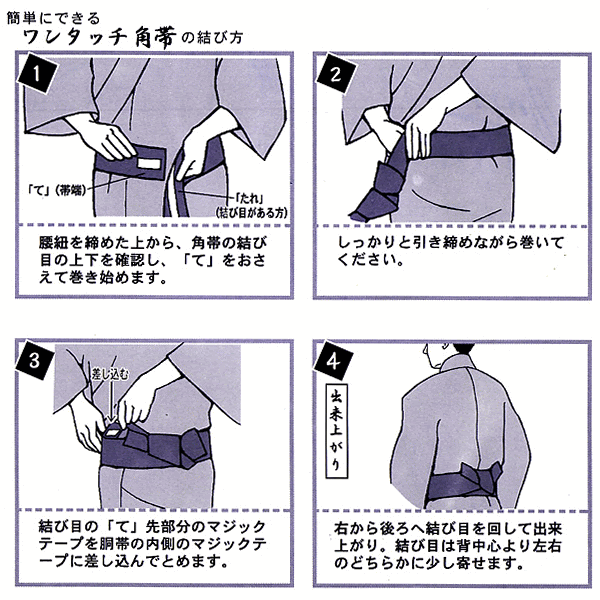 簡単にできる
ワンタッチ角帯の結び方

1

「て」(帯端)

「たれ」
(結び目がある方)

腰紐を締めた上から、角帯の結び目の上下を確認し、「て」をおさえて巻き始めます。

2

しっかりと引き締めながら巻いてください。

3

差し込む

結び目の「て」先部分のマジックテープを胴帯の内側のマジックテープに差し込んでとめます。

4

出来上がり

右から後ろへ結び目を回して出来上がり。結び目は背中心より左右のどちらかに少し寄せます。