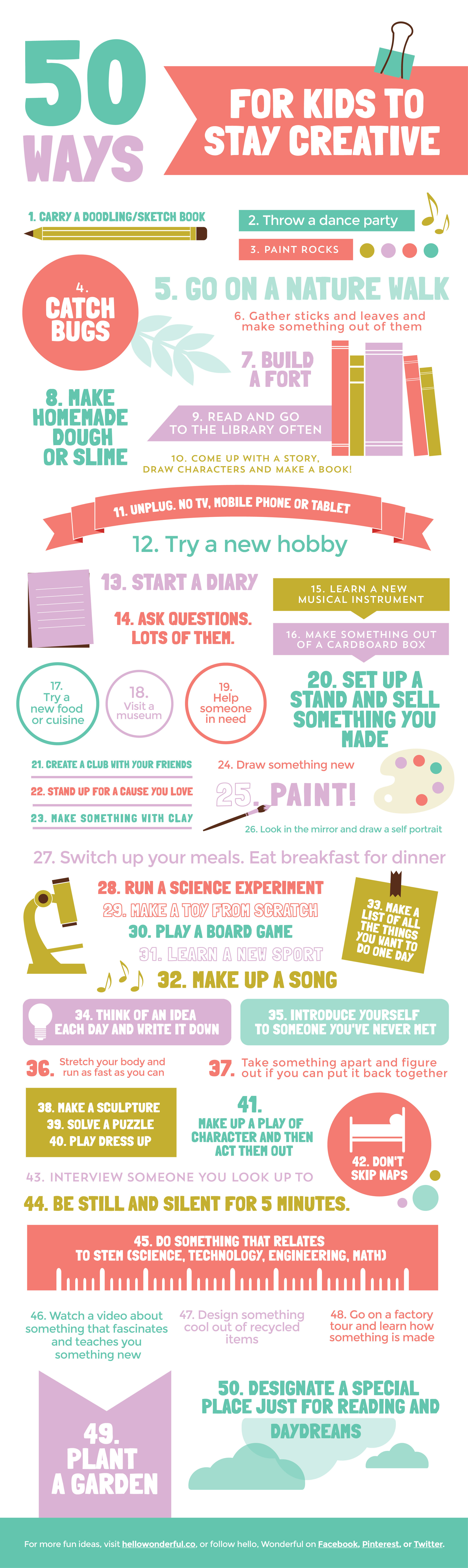 50 WAYS

FOR KIDS TO STAY CREATIVE

1. CARRY A DOODLING/SKETCH BOOK

2. Throw a dance party

3. PAINT ROCKS

4. CATCH BUGS

5. GO ON A NATURE WALK

6. Gather sticks and leaves and make something out of them

7. BUILD A FORT

8. MAKE HOMEMADE DOUGH OR SLIME

9. READ AND GO TO THE LIBRARY OFTEN

10. COME UP WITH A STORY, DRAW CHARACTERS AND MAKE A BOOK!

11. UNPLUG. NO TV, MOBILE PHONE OR TABLET

12. Try a new hobby

13. START A DIARY

14. ASK QUESTIONS. LOTS OF THEM.

15. LEARN A NEW MUSICAL INSTRUMENT

16. MAKE SOMETHING OUT OF A CARDBOARD BOX

17. Try a new food or cuisine

18. Visit a museum

19. Help someone in need

20. SET UP A STAND AND SELL SOMETHING YOU MADE

21. CREATE A CLUB WITH YOUR FRIENDS

22. STAND UP FOR A CAUSE YOU LOVE

23. MAKE SOMETHING WITH CLAY

24. Draw something new

25. PAINT!

26. Look in the mirror and draw a self portrait

27. Switch up your meals. Eat breakfast for dinner

28. RUN A SCIENCE EXPERIMENT

29. MAKE A TOY FROM SCRATCH

30. PLAY A BOARD GAME

31. LEARN A NEW SPORT

32. MAKE UP A SONG

33. MAKE A LIST OF ALL THE THINGS YOU WANT TO DO ONE DAY

34. THINK OF AN IDEA EACH DAY AND WRITE IT DOWN

35. INTRODUCE YOURSELF TO SOMEONE YOU'VE NEVER MET

36. Stretch your body and run as fast as you can

37. Take something apart and figure out if you can put it back together

38. MAKE A SCULPTURE
39. SOLVE A PUZZLE
40. PLAY DRESS UP

41. MAKE UP A PLAY OF CHARACTER AND THEN ACT THEM OUT

42. DON'T SKIP NAPS

43. INTERVIEW SOMEONE YOU LOOK UP TO

44. BE STILL AND SILENT FOR 5 MINUTES.

45. DO SOMETHING THAT RELATES TO STEM (SCIENCE, TECHNOLOGY, ENGINEERING, MATH)

46. Watch a video about something that fascinates and teaches you something new

47. Design something cool out of recycled items

48. Go on a factory tour and learn how something is made

49. PLANT A GARDEN

50. DESIGNATE A SPECIAL PLACE JUST FOR READING AND DAYDREAMS

For more fun ideas, visit hellowonderful.co, or follow hello, Wonderful on Facebook, Pinterest, or Twitter.