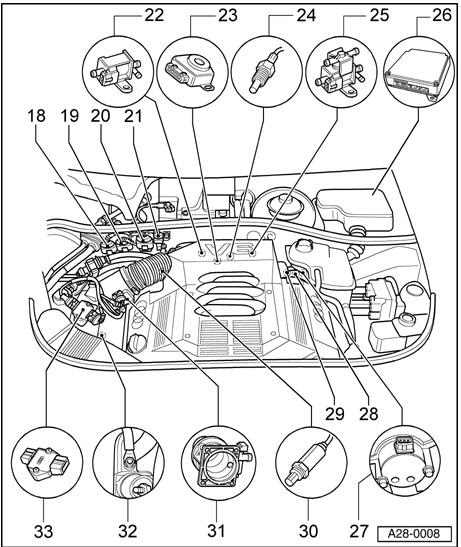 22
23
24
25
26
18
19
20
21
V8
29
28
33
32
31
30
27
A28-0008